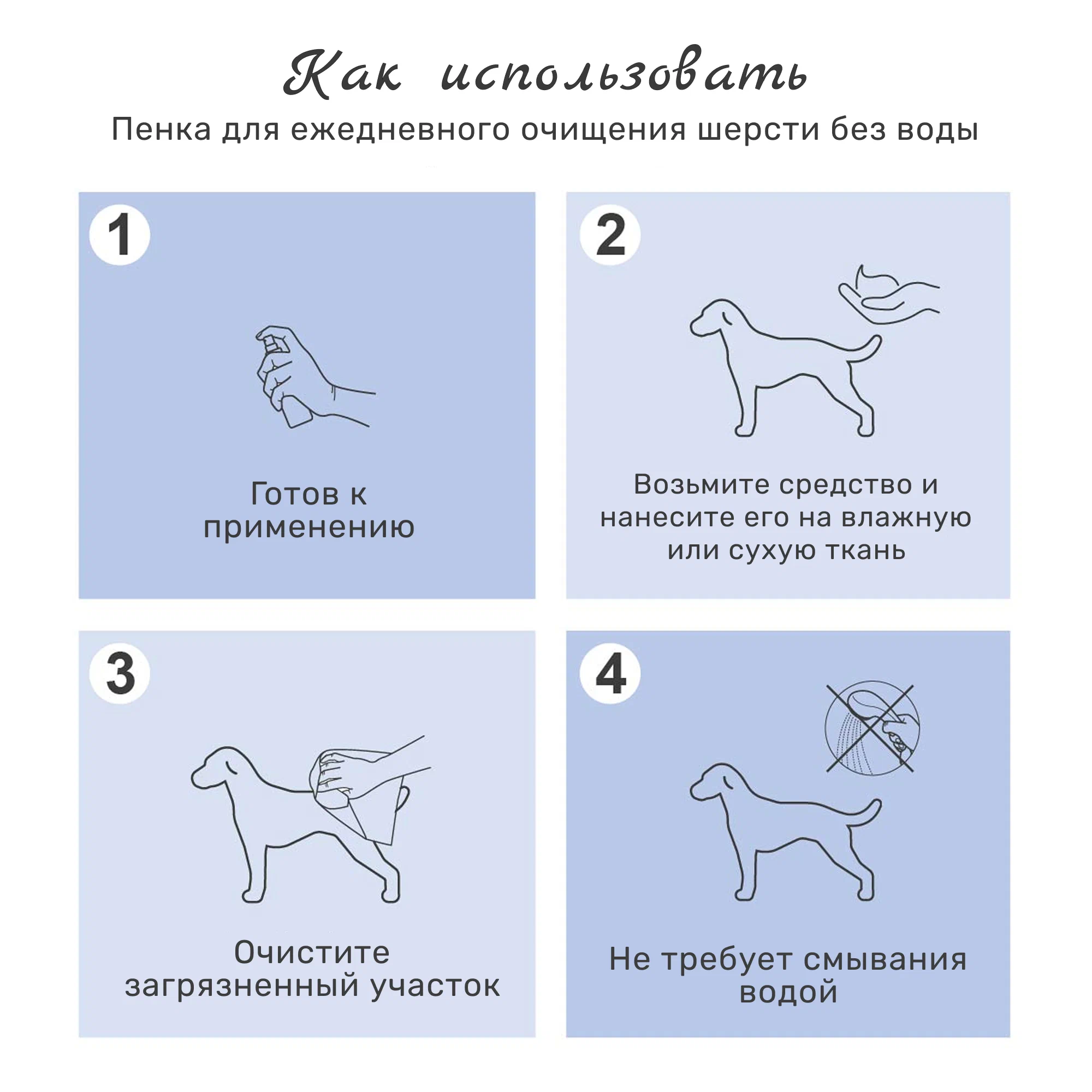 Как использовать
Пенка для ежедневного очищения шерсти без воды

1

Готов к применению

2

Возьмите средство и нанесите его на влажную или сухую ткань

3

Очистите загрязненный участок

4

Не требует смывания водой