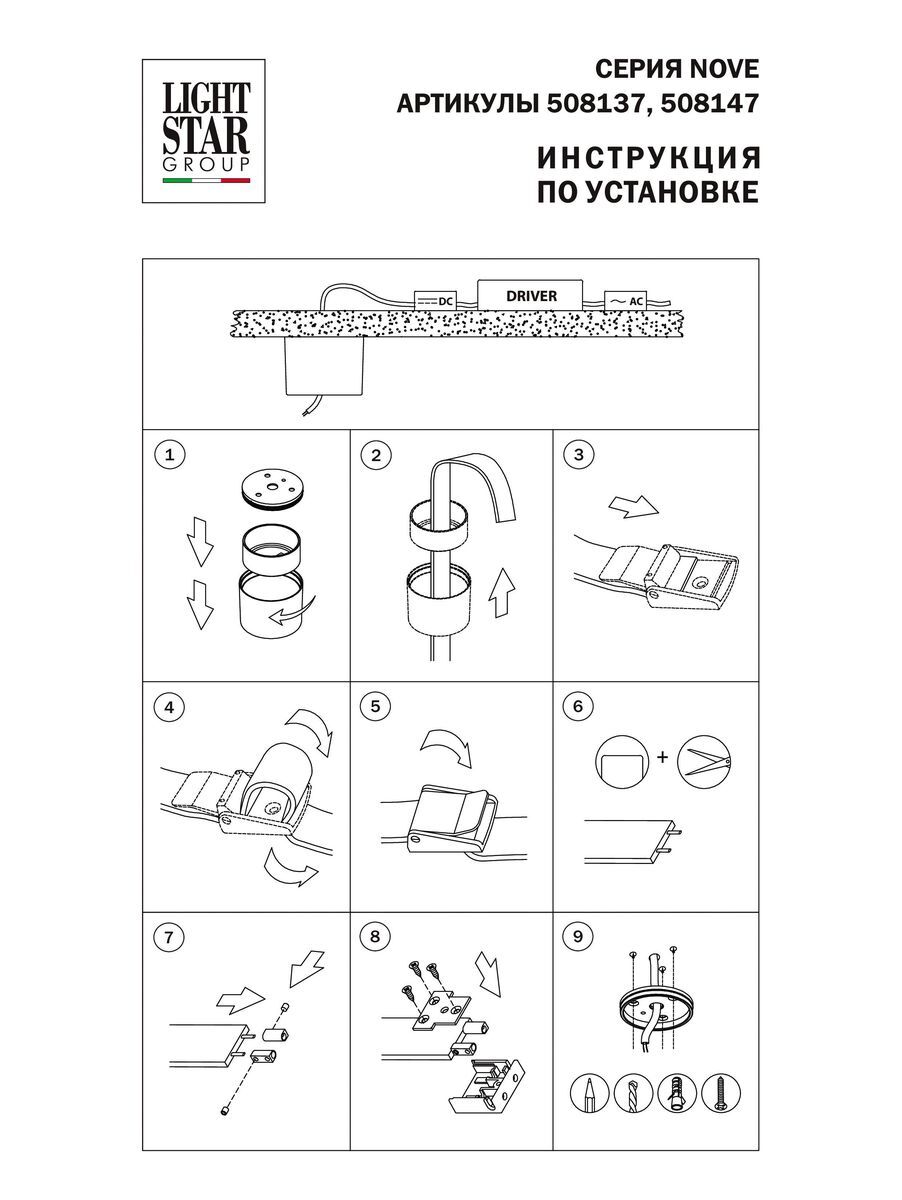 LIGHT STAR GROUP

СЕРИЯ NOVE
АРТИКУЛЫ 508137, 508147

ИНСТРУКЦИЯ
ПО УСТАНОВКЕ

DC
DRIVER
AC

1
2
3
4
5
6
+
7
8
9