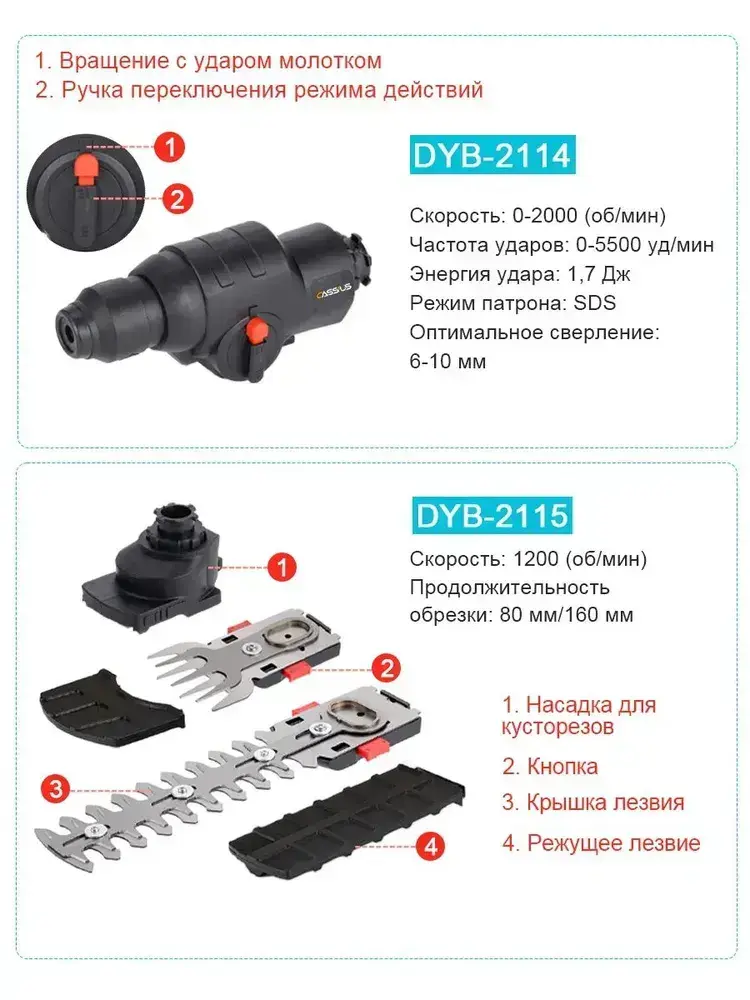 1. Вращение с ударом молотком
2. Ручка переключения режима действий

1
2

DYB-2114

Скорость: 0-2000 (об/мин)
Частота ударов: 0-5500 уд/мин
Энергия удара: 1,7 Дж
Режим патрона: SDS
Оптимальное сверление: 6-10 мм

CASSIUS

DYB-2115

Скорость: 1200 (об/мин)
Продолжительность обрезки: 80 мм/160 мм

1
2
3
4

1. Насадка для кусторезов
2. Кнопка
3. Крышка лезвия
4. Режущее лезвие