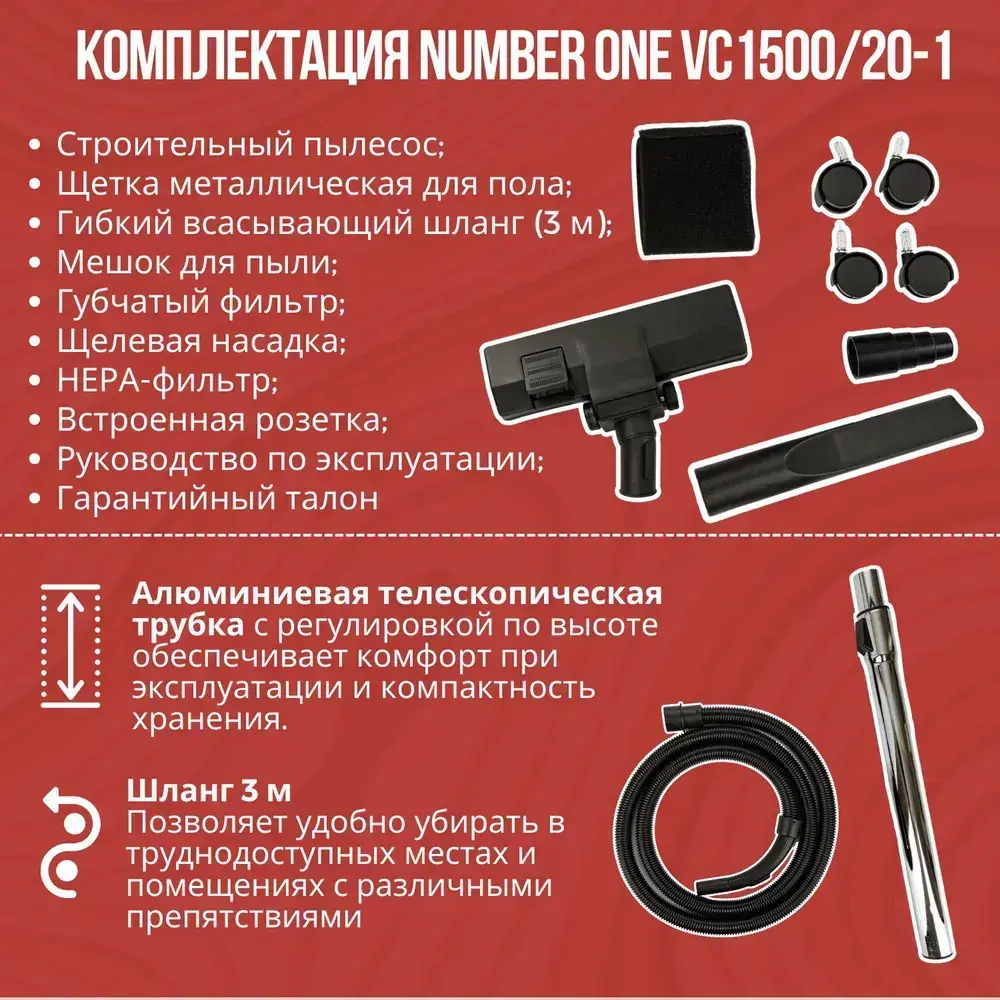 КОМПЛЕКТАЦИЯ NUMBER ONE VC1500/20-1

• Строительный пылесос;
• Щетка металлическая для пола;
• Гибкий всасывающий шланг (3 м);
• Мешок для пыли;
• Губчатый фильтр;
• Щелевая насадка;
• HEPA-фильтр;
• Встроенная розетка;
• Руководство по эксплуатации;
• Гарантийный талон

Алюминиевая телескопическая трубка с регулировкой по высоте обеспечивает комфорт при эксплуатации и компактность хранения.

Шланг 3 м
Позволяет удобно убирать в труднодоступных местах и помещениях с различными препятствиями