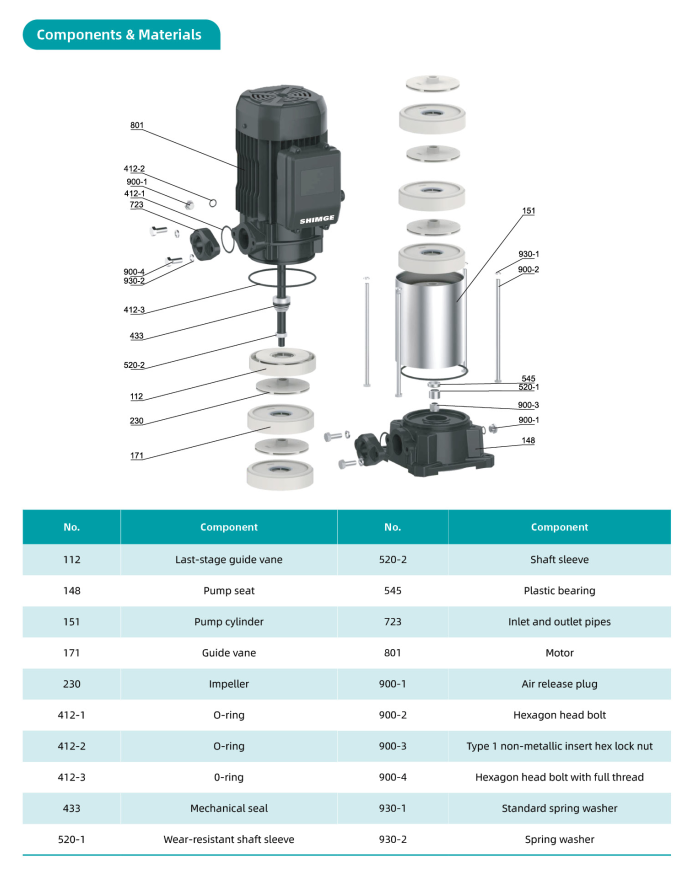 Components & Materials

801
412-2
900-1
412-1
723
900-4
930-2
412-3
433
520-2
112
230
171
SHIMGE
151
930-1
900-2
545
520-1
900-3
900-1
148

| No. | Component | No. | Component |
|---|---|---|---|
| 112 | Last-stage guide vane | 520-2 | Shaft sleeve |
| 148 | Pump seat | 545 | Plastic bearing |
| 151 | Pump cylinder | 723 | Inlet and outlet pipes |
| 171 | Guide vane | 801 | Motor |
| 230 | Impeller | 900-1 | Air release plug |
| 412-1 | O-ring | 900-2 | Hexagon head bolt |
| 412-2 | O-ring | 900-3 | Type 1 non-metallic insert hex lock nut |
| 412-3 | 0-ring | 900-4 | Hexagon head bolt with full thread |
| 433 | Mechanical seal | 930-1 | Standard spring washer |
| 520-1 | Wear-resistant shaft sleeve | 930-2 | Spring washer |