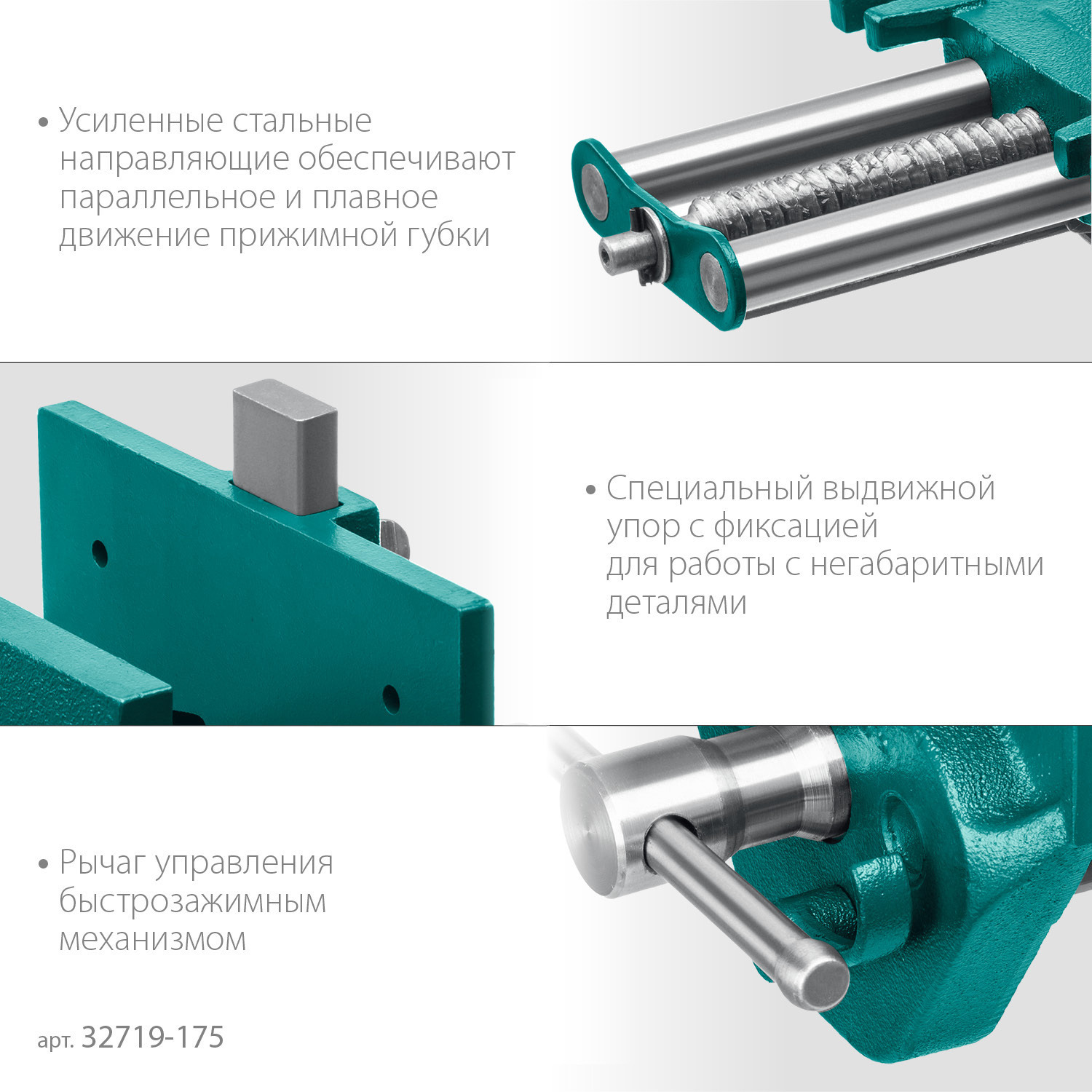 • Усиленные стальные направляющие обеспечивают параллельное и плавное движение прижимной губки

• Специальный выдвижной упор с фиксацией для работы с негабаритными деталями

• Рычаг управления быстрозажимным механизмом

арт. 32719-175