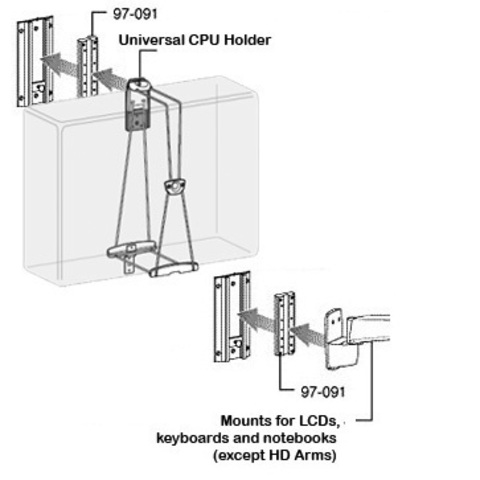 97-091
Universal CPU Holder
97-091
Mounts for LCDs, keyboards and notebooks (except HD Arms)