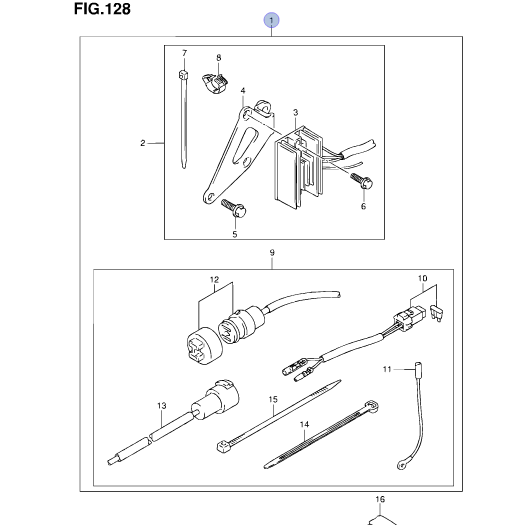 FIG.128

1

7
8
4
3
2
6
5

9

12
10
11
13
15
14

16