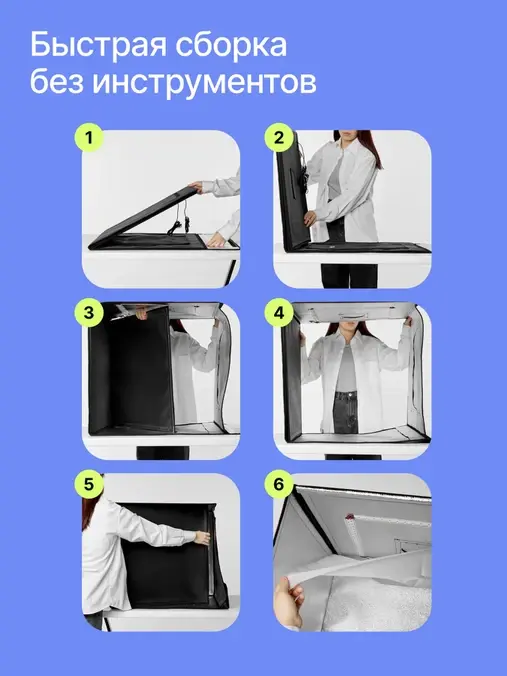 Быстрая сборка
без инструментов

1

2

3

4

5

6