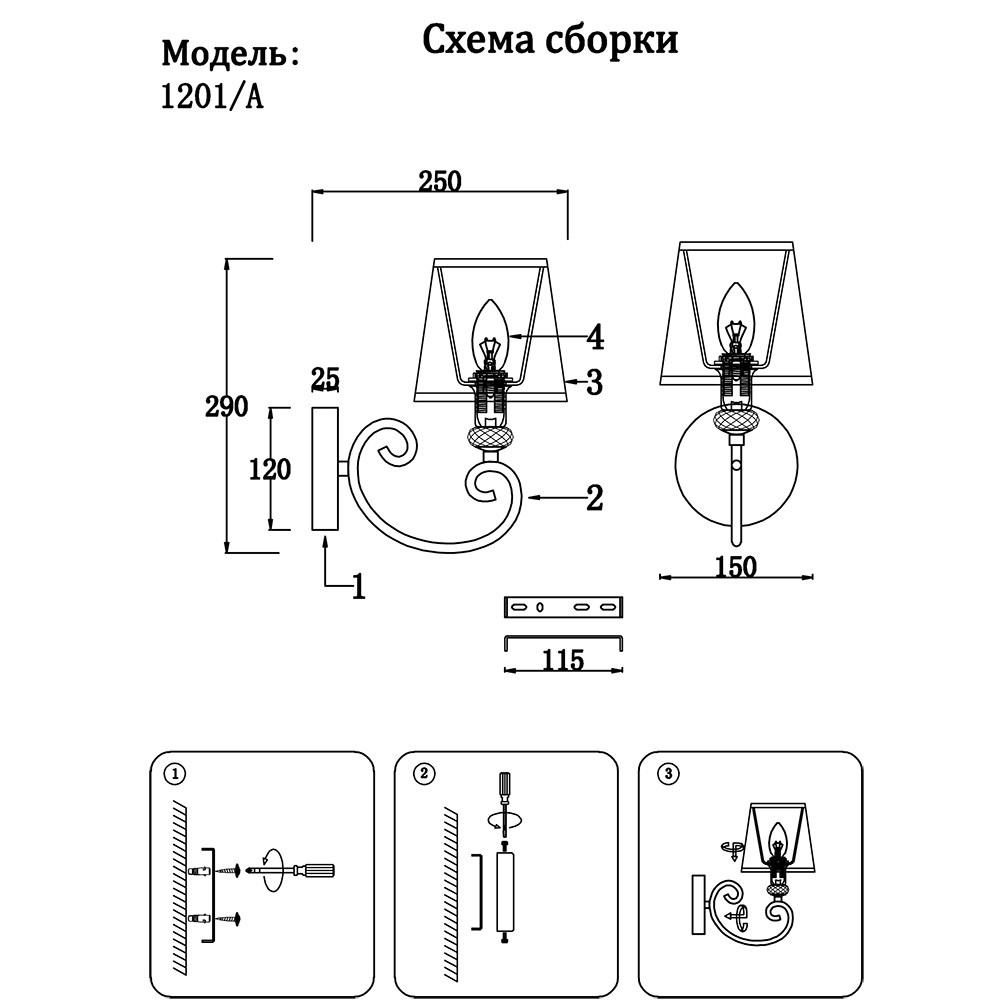 Модель:
1201/A

Схема сборки

250

290

25

120

4

3

2

1

150

115

1

2

3