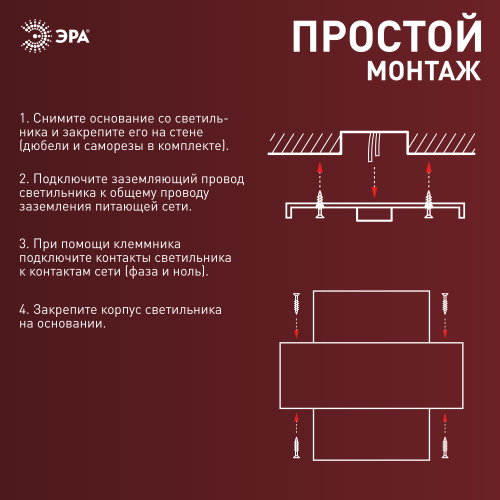 ЭРА

ПРОСТОЙ МОНТАЖ

1. Снимите основание со светильника и закрепите его на стене (дюбели и саморезы в комплекте).

2. Подключите заземляющий провод светильника к общему проводу заземления питающей сети.

3. При помощи клеммника подключите контакты светильника к контактам сети (фаза и ноль).

4. Закрепите корпус светильника на основании.