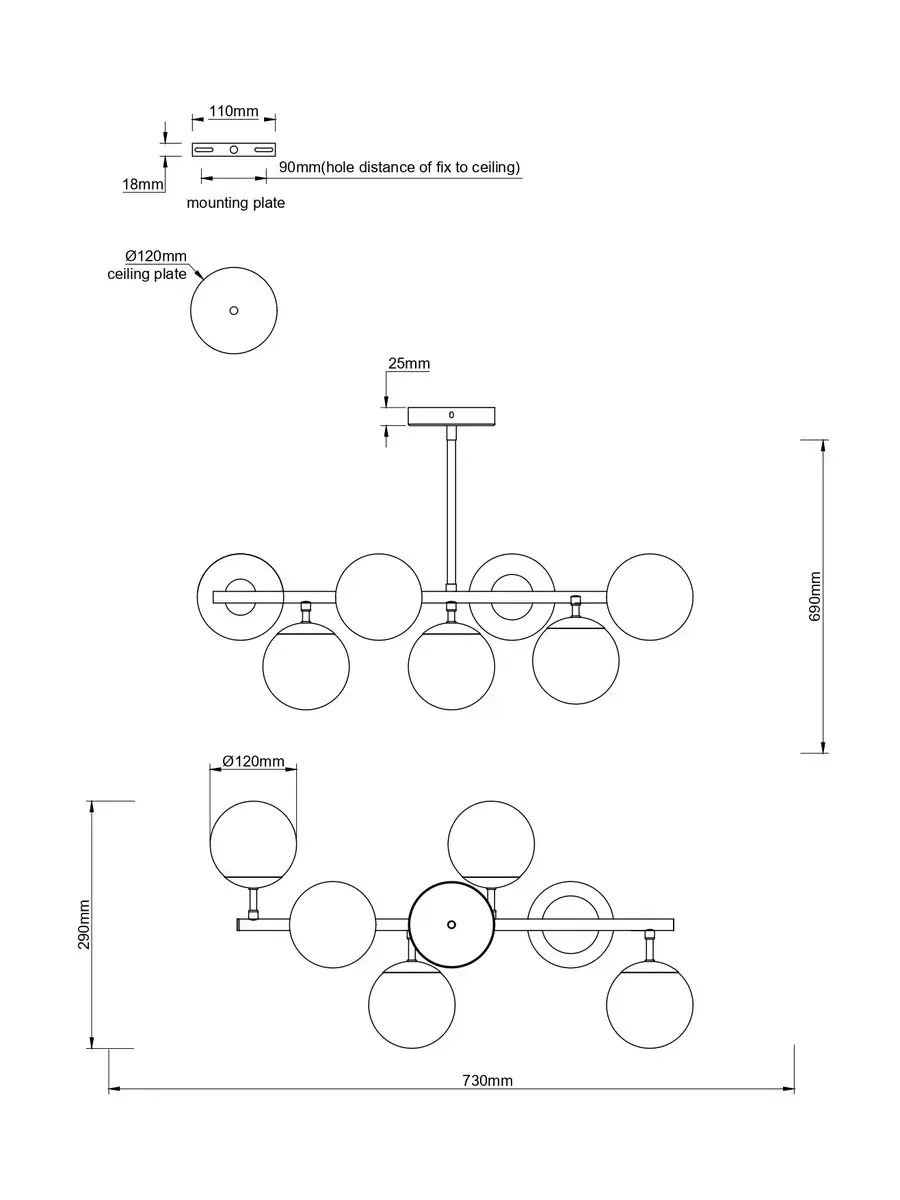 110mm

18mm

90mm(hole distance of fix to ceiling)

mounting plate

Ø120mm
ceiling plate

25mm

690mm

Ø120mm

290mm

730mm