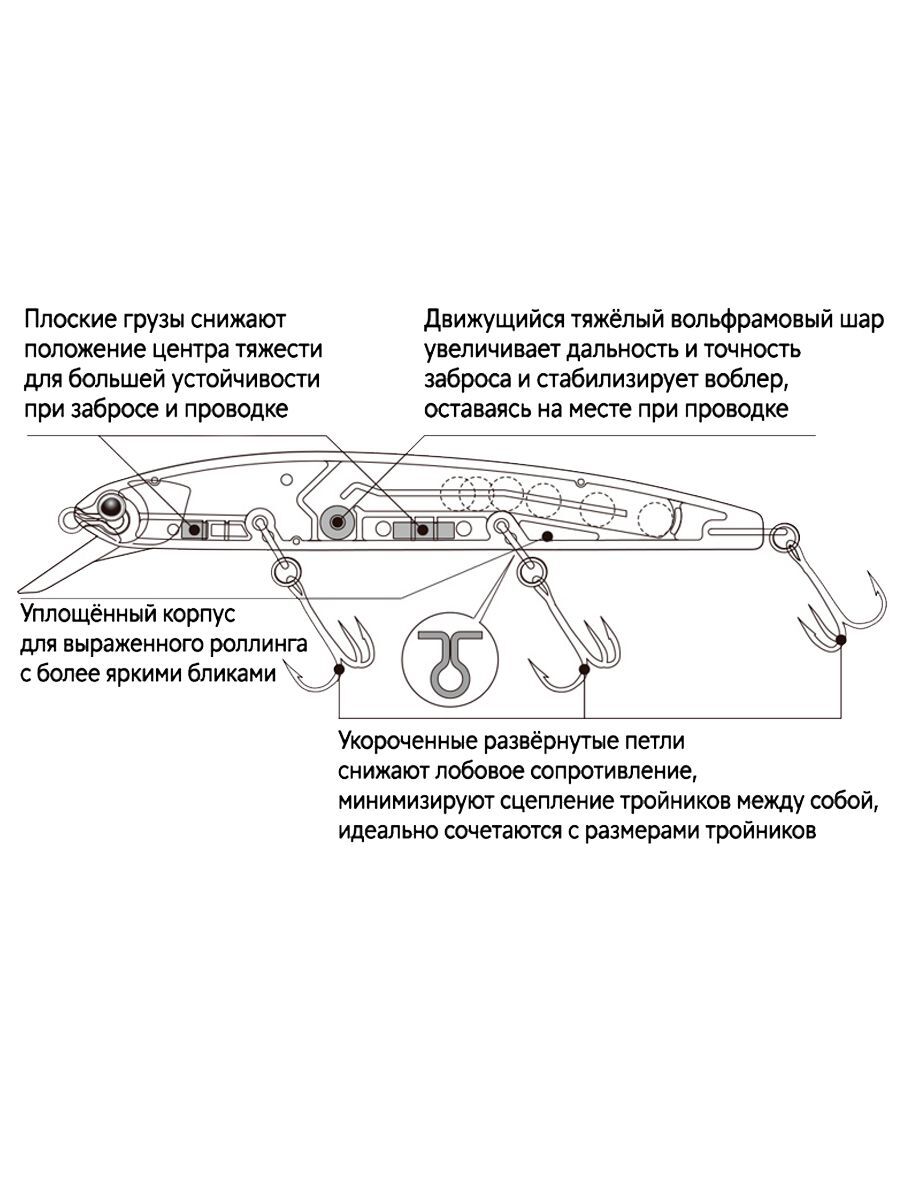 Плоские грузы снижают положение центра тяжести для большей устойчивости при забросе и проводке

Движущийся тяжёлый вольфрамовый шар увеличивает дальность и точность заброса и стабилизирует воблер, оставаясь на месте при проводке

Уплощённый корпус для выраженного роллинга с более яркими бликами

Укороченные развёрнутые петли снижают лобовое сопротивление, минимизируют сцепление тройников между собой, идеально сочетаются с размерами тройников