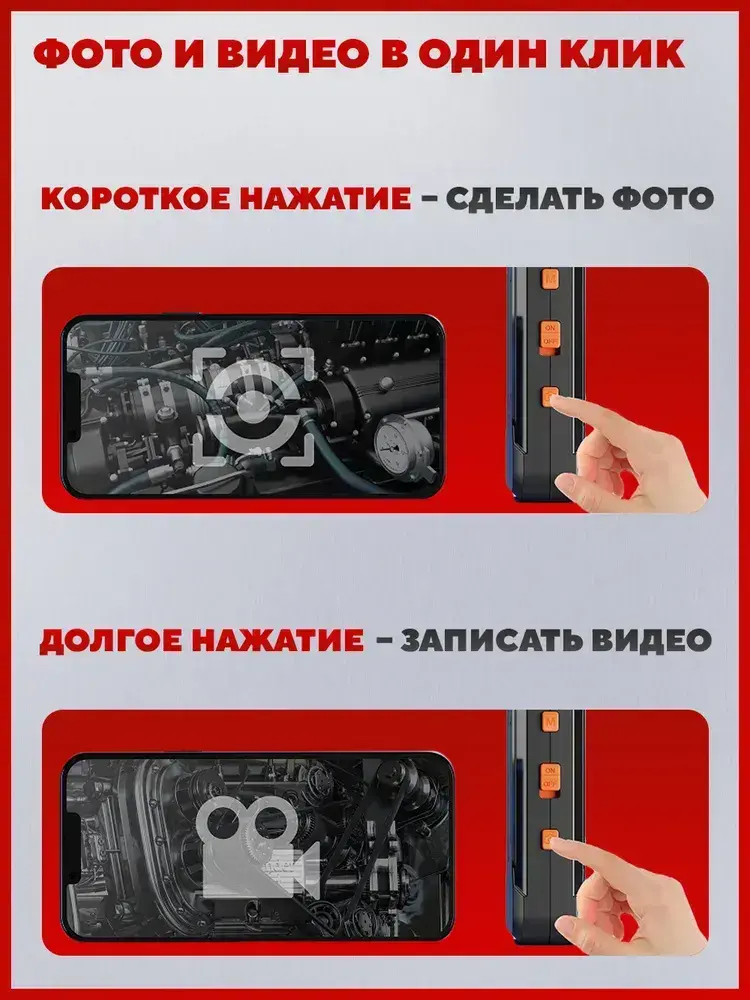 ФОТО И ВИДЕО В ОДИН КЛИК

КОРОТКОЕ НАЖАТИЕ – СДЕЛАТЬ ФОТО

M

ON
OFF

ДОЛГОЕ НАЖАТИЕ – ЗАПИСАТЬ ВИДЕО

M

ON
OFF