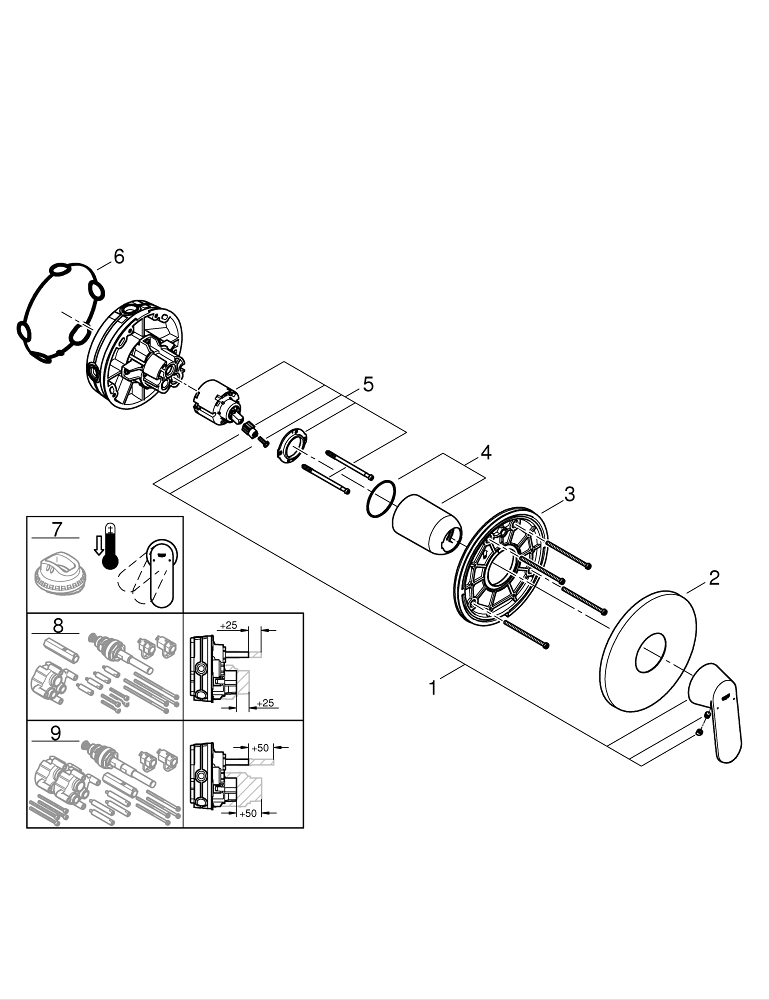 6
5
4
3
2
1
7
8
+25
+25
9
+50
+50