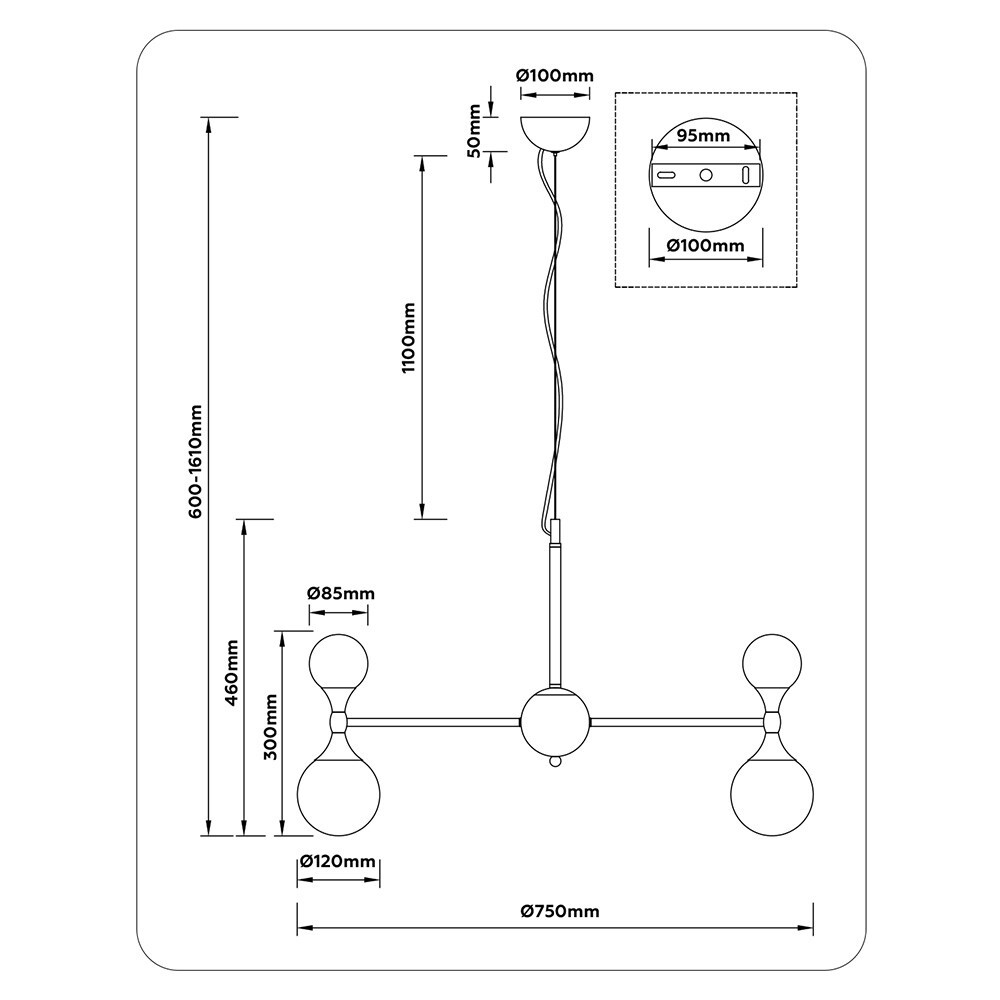 Ø100mm
50mm
95mm
Ø100mm
1100mm
600-1610mm
460mm
Ø85mm
300mm
Ø120mm
Ø750mm