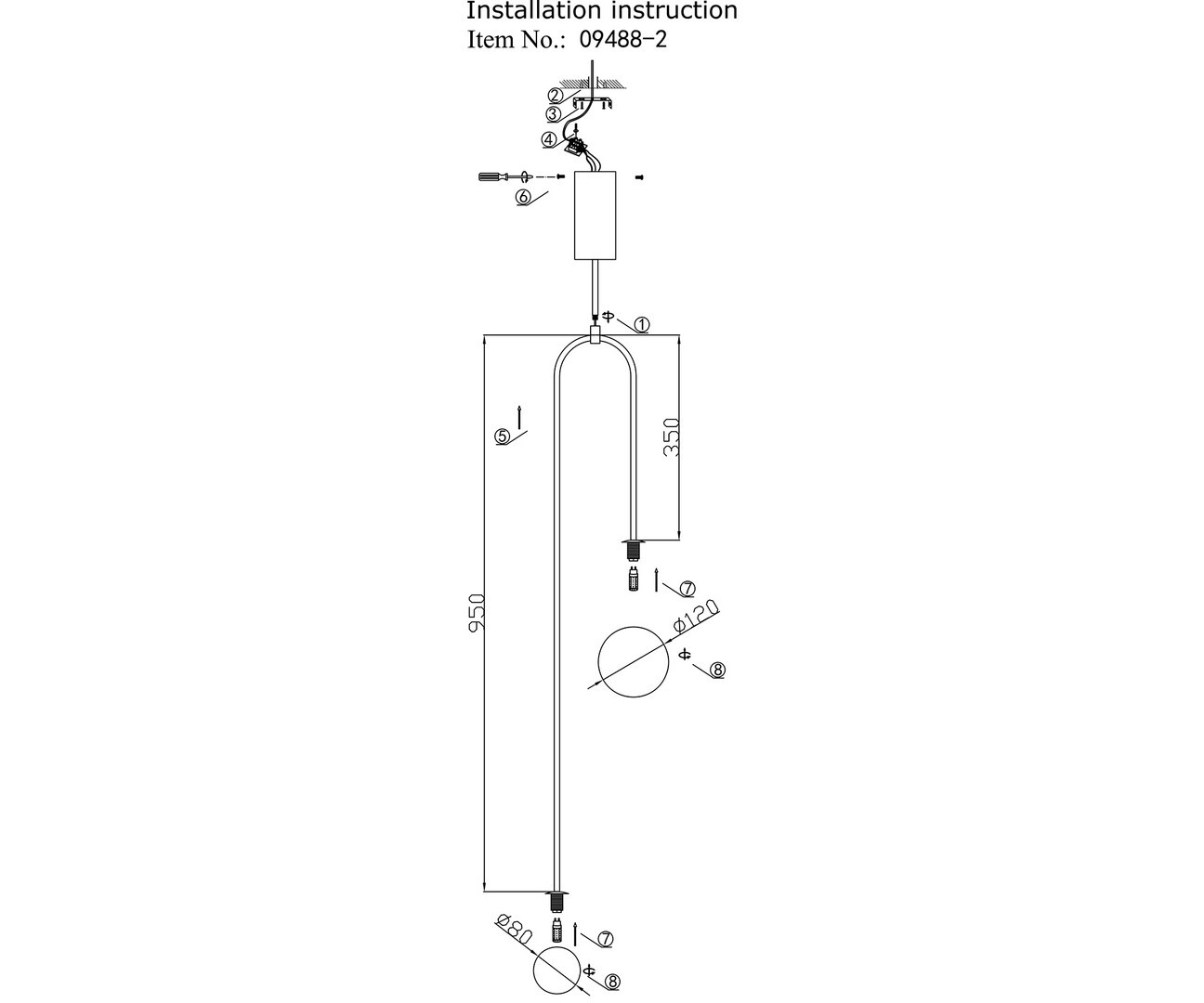 Installation instruction
Item No.: 09488-2

②
③
④
⑥
①
⑤
350
950
⑦
Ø120
⑧
Ø80
⑦
⑧