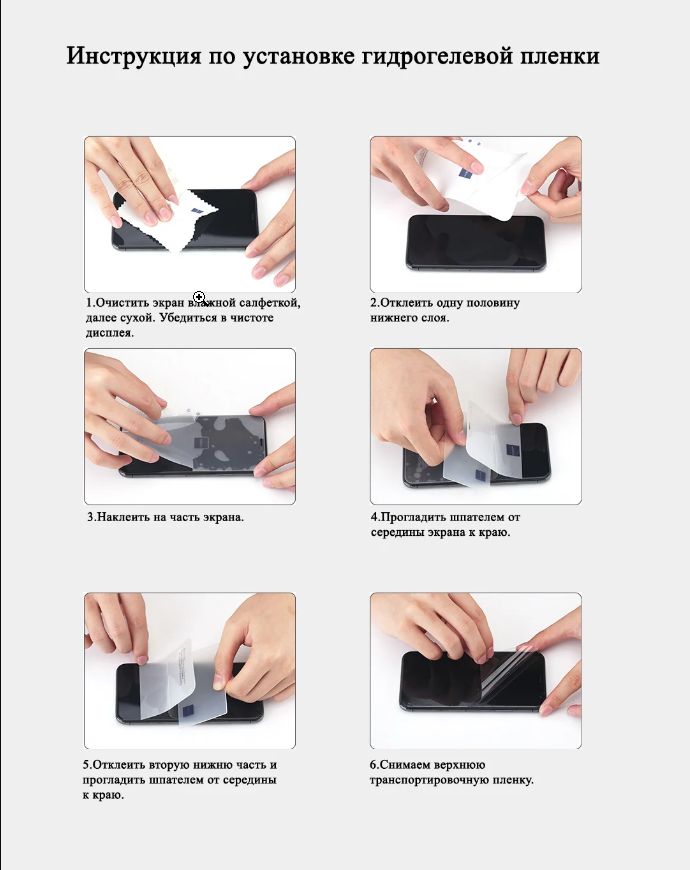 Инструкция по установке гидрогелевой пленки

1.Очистить экран влажной салфеткой, далее сухой. Убедиться в чистоте дисплея.

2.Отклеить одну половину нижнего слоя.

3.Наклеить на часть экрана.

4.Прогладить шпателем от середины экрана к краю.

5.Отклеить вторую нижню часть и прогладить шпателем от середины к краю.

6.Снимаем верхнюю транспортировочную пленку.