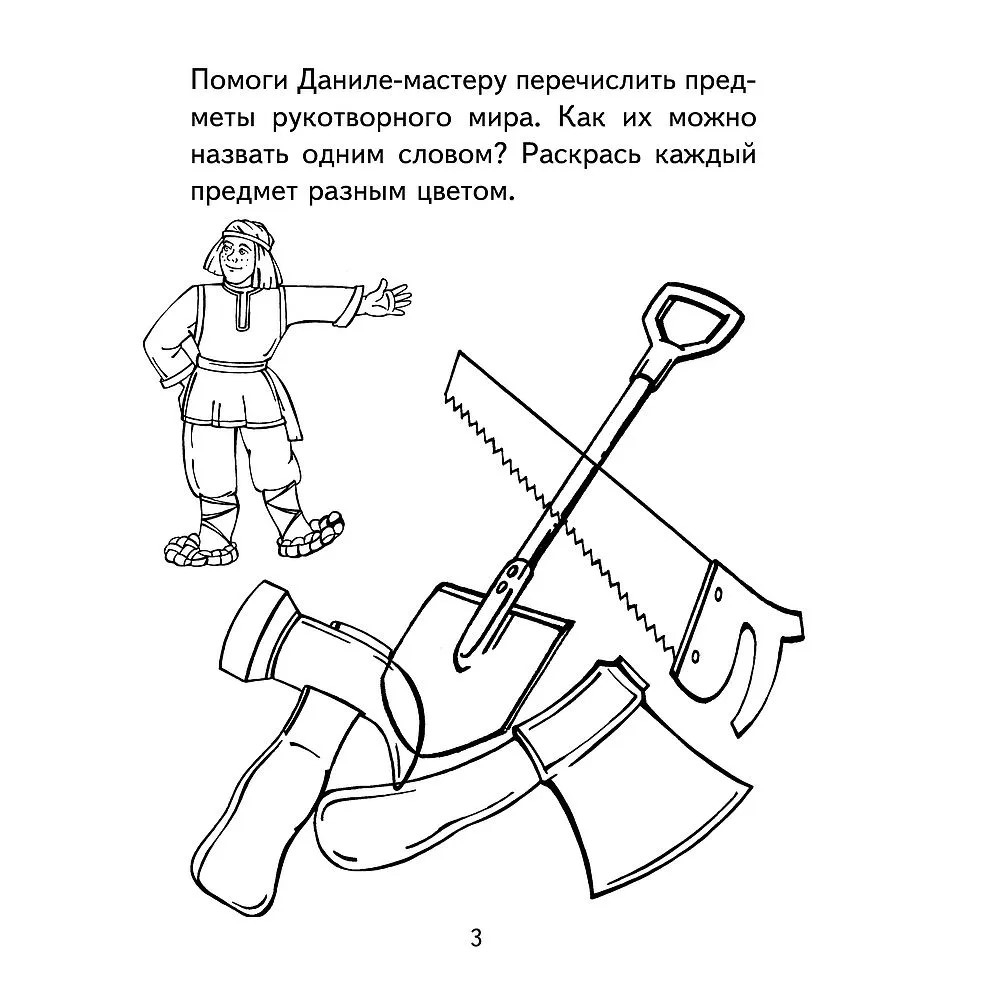 Помоги Даниле-мастеру перечислить предметы рукотворного мира. Как их можно назвать одним словом? Раскрась каждый предмет разным цветом.

3