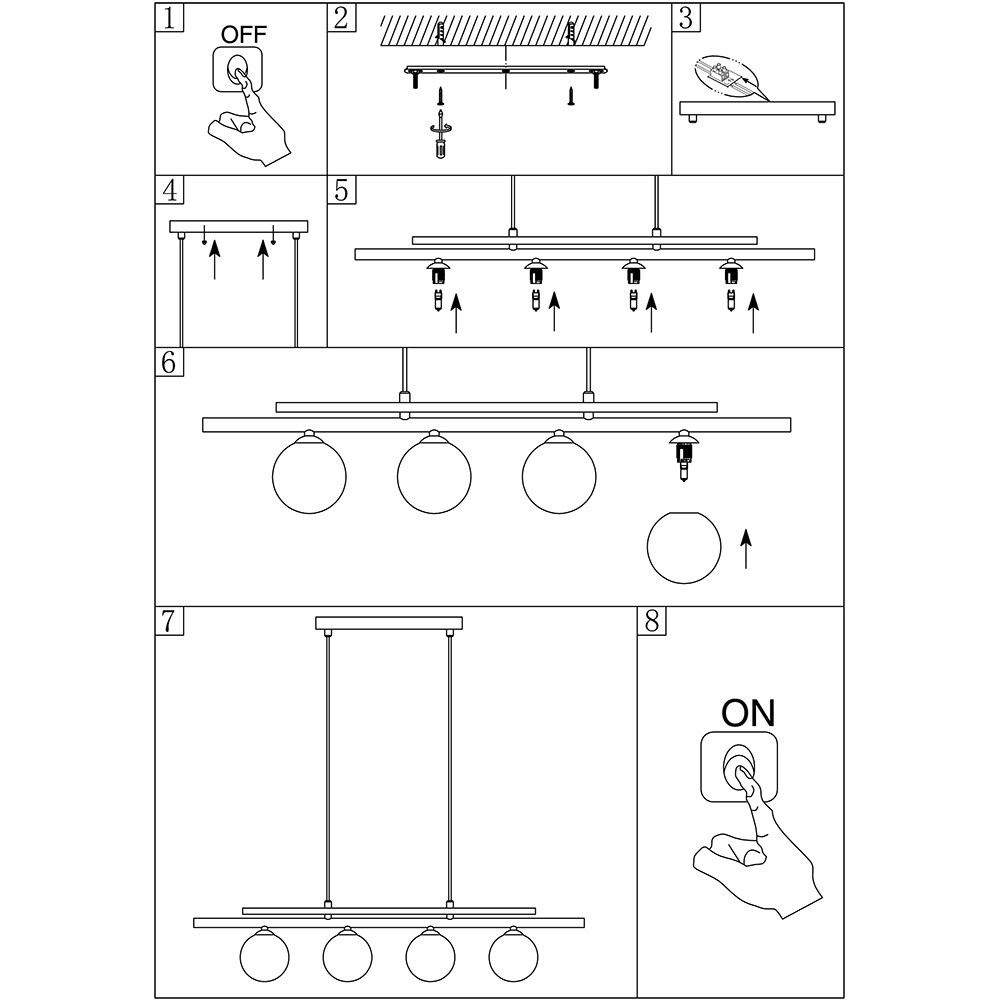 1
OFF
2
3
4
5
6
7
8
ON