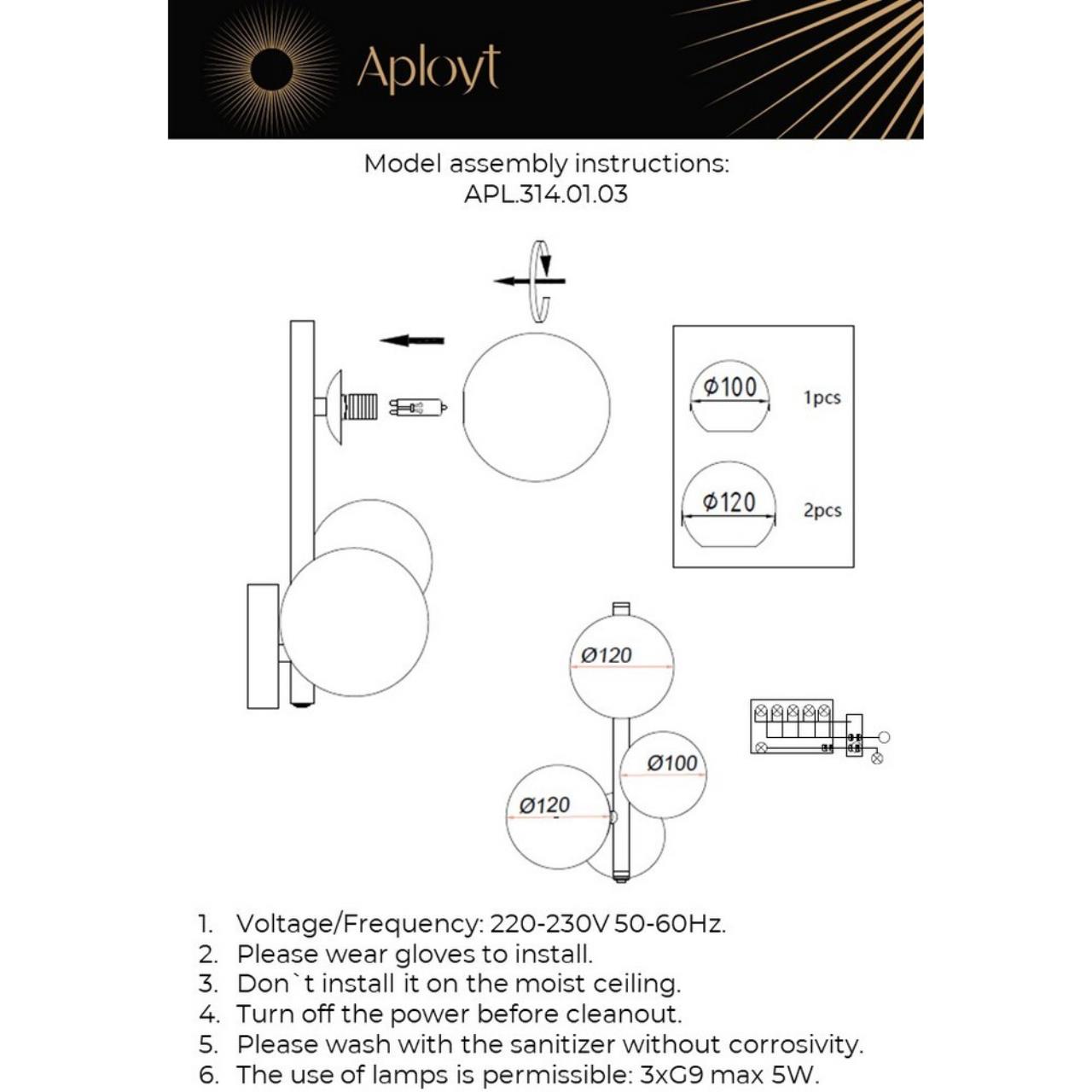 Aployt

Model assembly instructions:
APL.314.01.03

Ø100 1pcs

Ø120 2pcs

Ø120

Ø100

Ø120

1. Voltage/Frequency: 220-230V 50-60Hz.
2. Please wear gloves to install.
3. Don`t install it on the moist ceiling.
4. Turn off the power before cleanout.
5. Please wash with the sanitizer without corrosivity.
6. The use of lamps is permissible: 3xG9 max 5W.