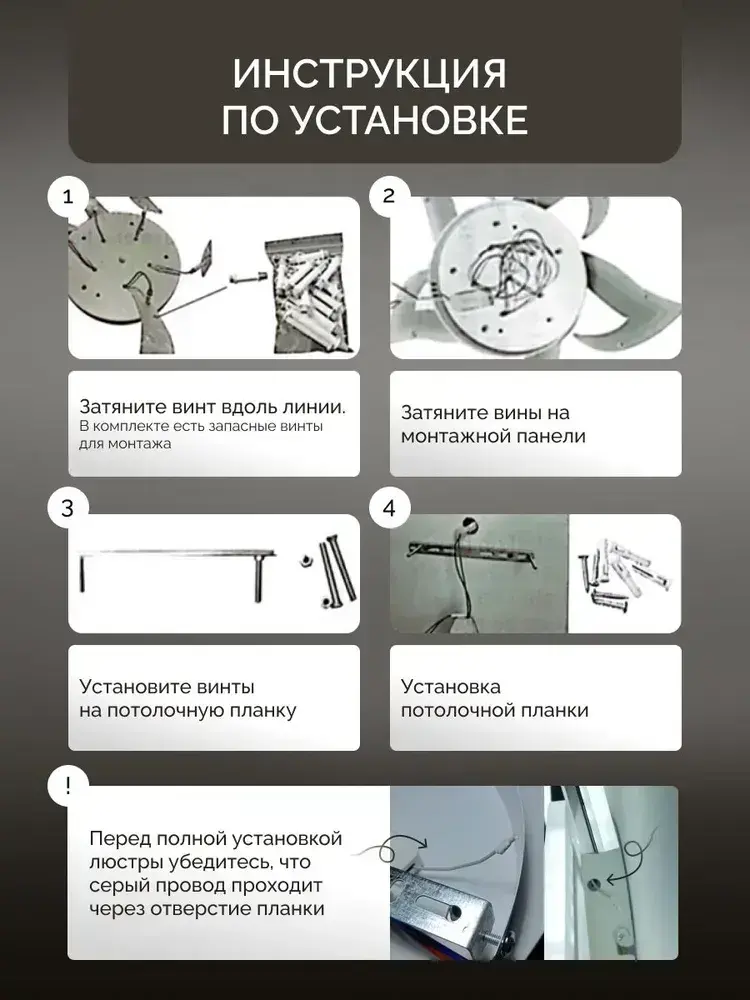 ИНСТРУКЦИЯ ПО УСТАНОВКЕ

1

Затяните винт вдоль линии.
В комплекте есть запасные винты для монтажа

2

Затяните вины на монтажной панели

3

Установите винты на потолочную планку

4

Установка потолочной планки

!

Перед полной установкой люстры убедитесь, что серый провод проходит через отверстие планки