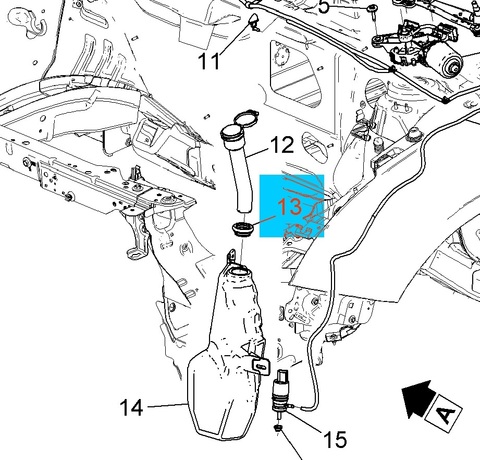 5
11
12
13
14
15
A