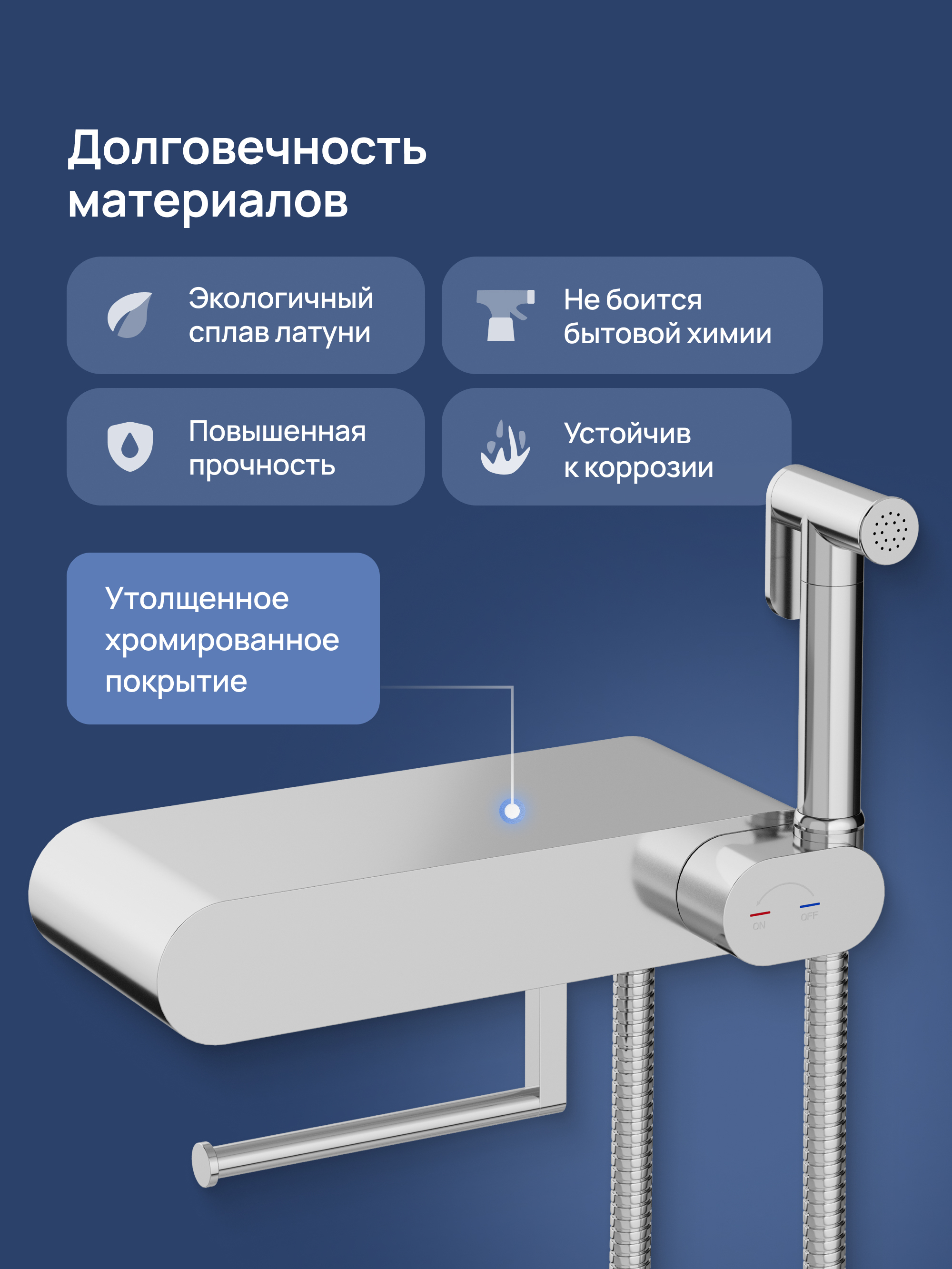 Долговечность материалов

Экологичный сплав латуни

Не боится бытовой химии

Повышенная прочность

Устойчив к коррозии

Утолщенное хромированное покрытие

ON

OFF