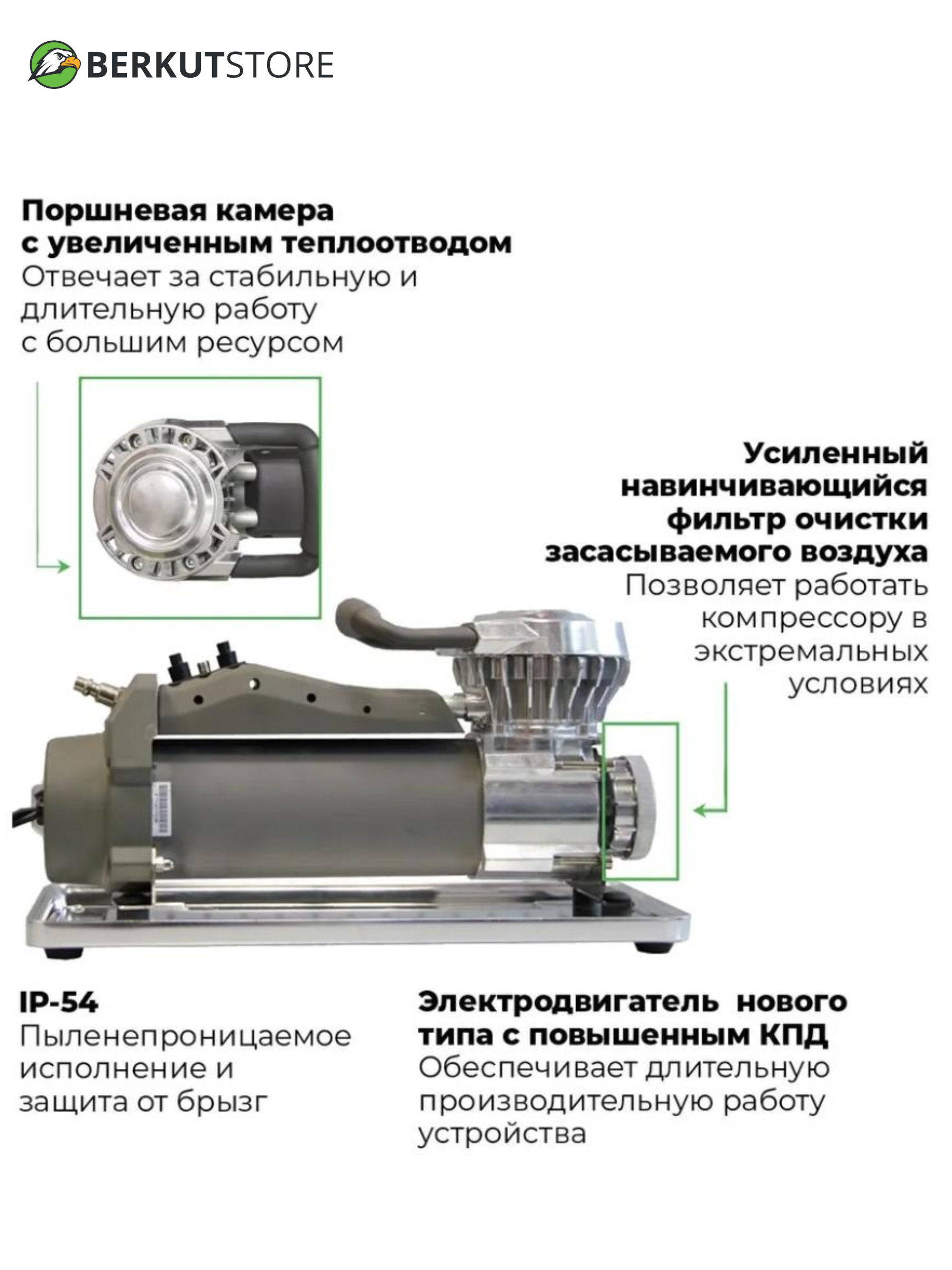 BERKUTSTORE

Поршневая камера с увеличенным теплоотводом
Отвечает за стабильную и длительную работу с большим ресурсом

Усиленный навинчивающийся фильтр очистки засасываемого воздуха
Позволяет работать компрессору в экстремальных условиях

IP-54
Пыленепроницаемое исполнение и защита от брызг

Электродвигатель нового типа с повышенным КПД
Обеспечивает длительную производительную работу устройства