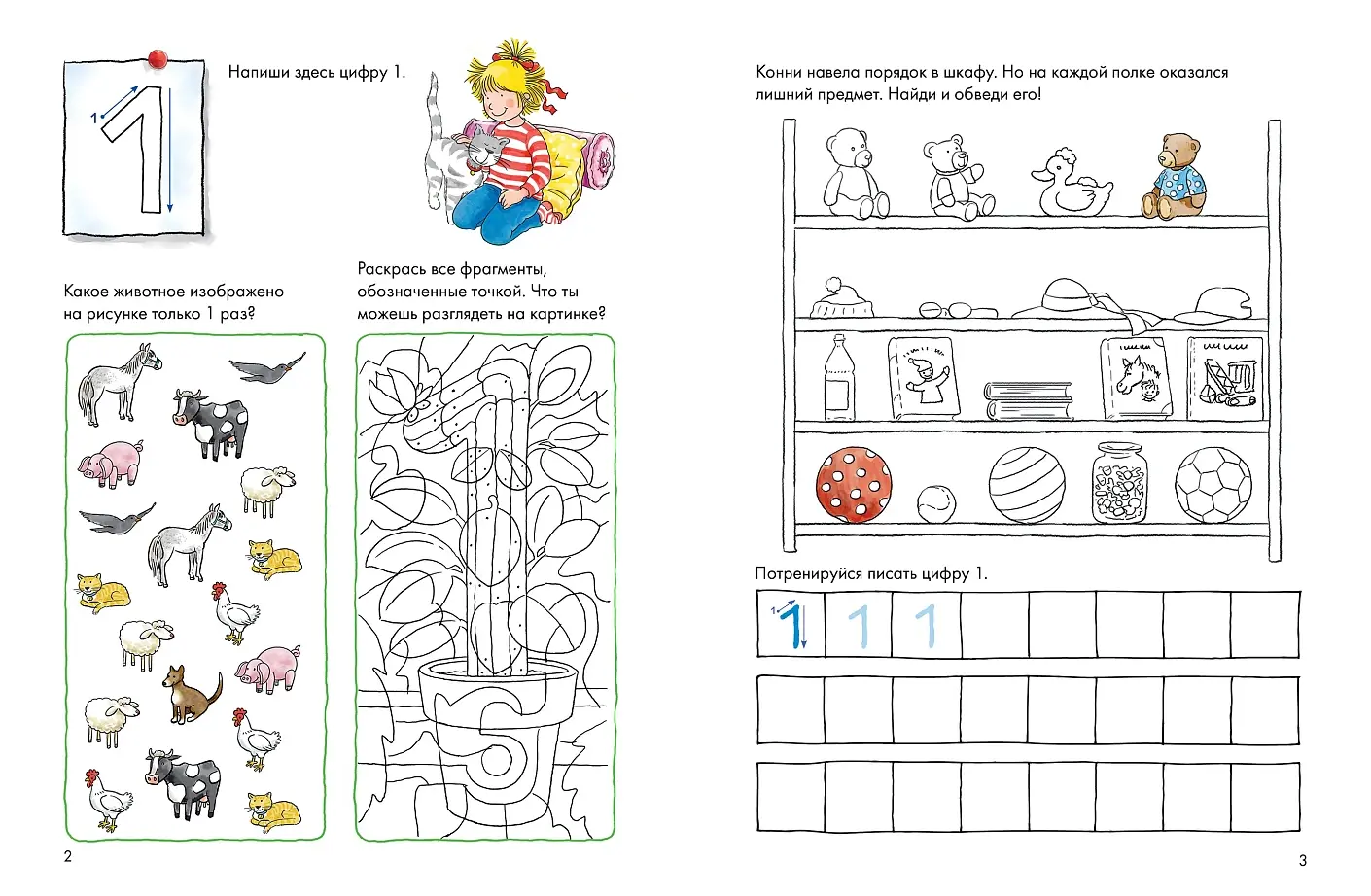 1

1

Напиши здесь цифру 1.

Какое животное изображено на рисунке только 1 раз?

Раскрась все фрагменты, обозначенные точкой. Что ты можешь разглядеть на картинке?

2

Конни навела порядок в шкафу. Но на каждой полке оказался лишний предмет. Найди и обведи его!

Потренируйся писать цифру 1.

1 1 1 1

3