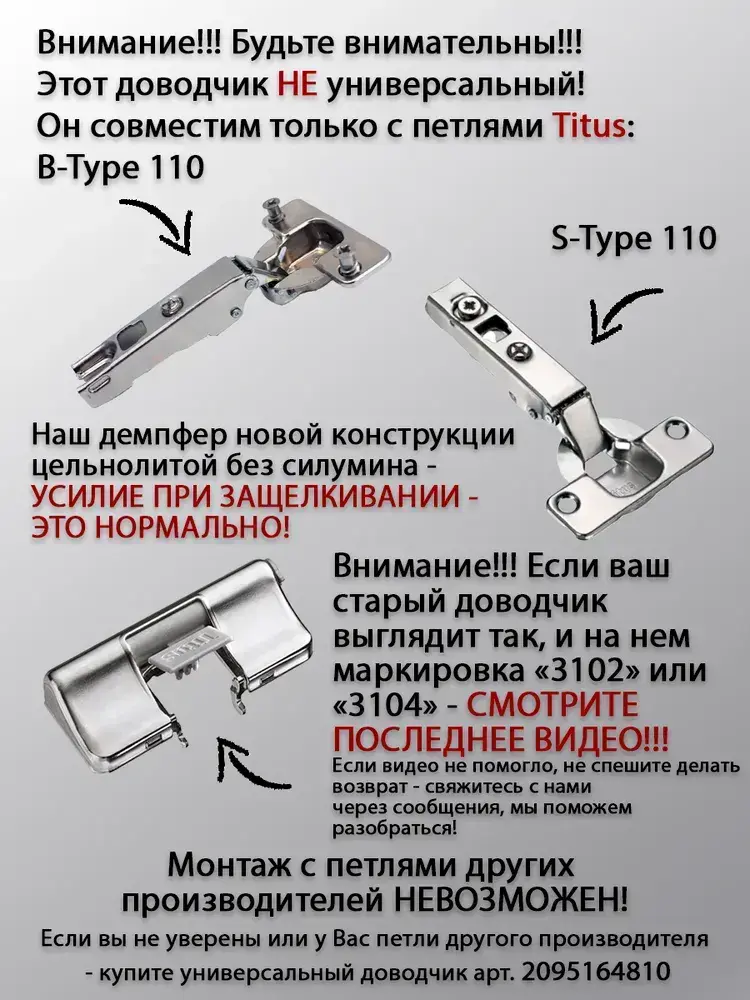 Внимание!!! Будьте внимательны!!!
Этот доводчик НЕ универсальный!
Он совместим только с петлями Titus:
B-Type 110

S-Type 110

Наш демпфер новой конструкции цельнолитой без силумина - УСИЛИЕ ПРИ ЗАЩЕЛКИВАНИИ - ЭТО НОРМАЛЬНО!

Внимание!!! Если ваш старый доводчик выглядит так, и на нем маркировка «3102» или «3104» - СМОТРИТЕ ПОСЛЕДНЕЕ ВИДЕО!!!
Если видео не помогло, не спешите делать возврат - свяжитесь с нами через сообщения, мы поможем разобраться!

Монтаж с петлями других производителей НЕВОЗМОЖЕН!
Если вы не уверены или у Вас петли другого производителя - купите универсальный доводчик арт. 2095164810