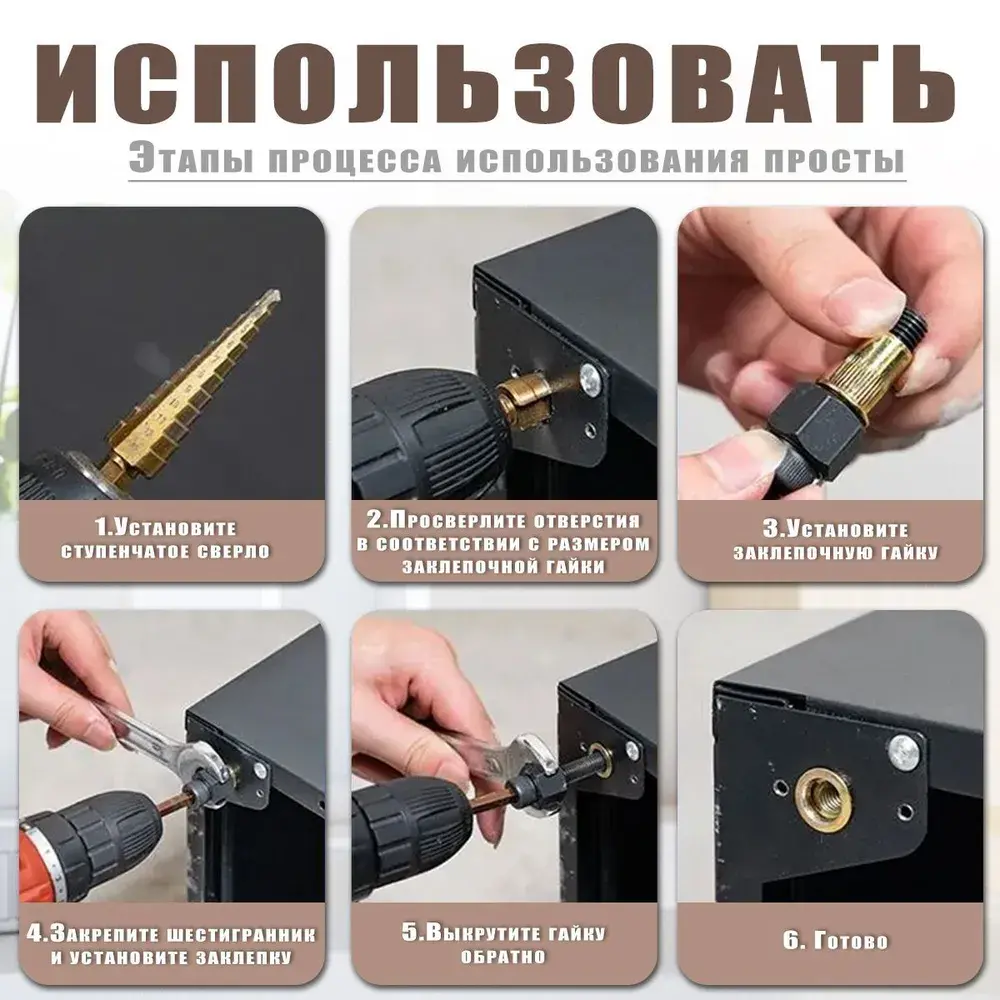 ИСПОЛЬЗОВАТЬ

Этапы процесса использования просты

1.Установите ступенчатое сверло

2.Просверлите отверстия в соответствии с размером заклепочной гайки

3.Установите заклепочную гайку

4.Закрепите шестигранник и установите заклепку

5.Выкрутите гайку обратно

6. Готово