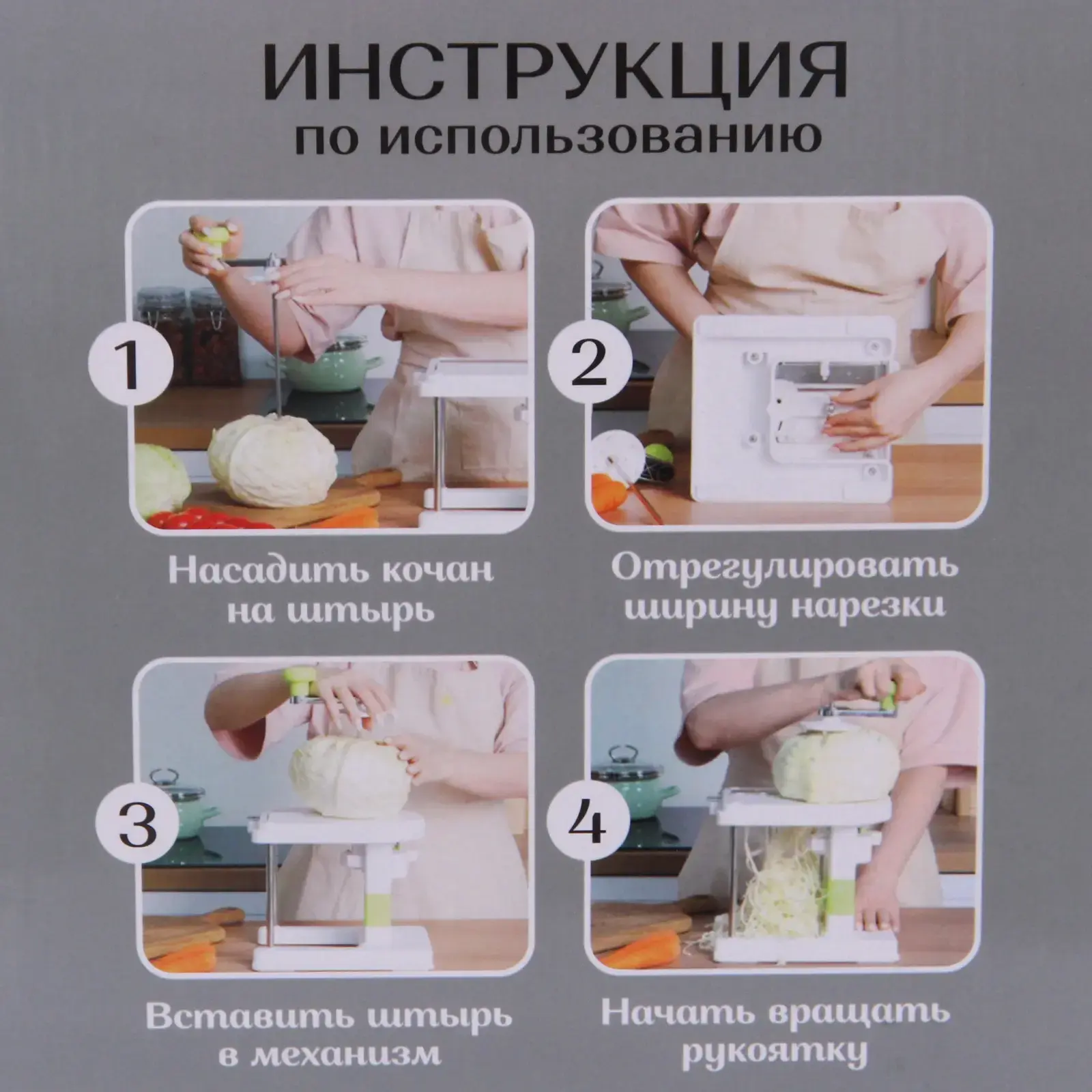 ИНСТРУКЦИЯ
по использованию

1

Насадить кочан на штырь

2

Отрегулировать ширину нарезки

3

Вставить штырь в механизм

4

Начать вращать рукоятку