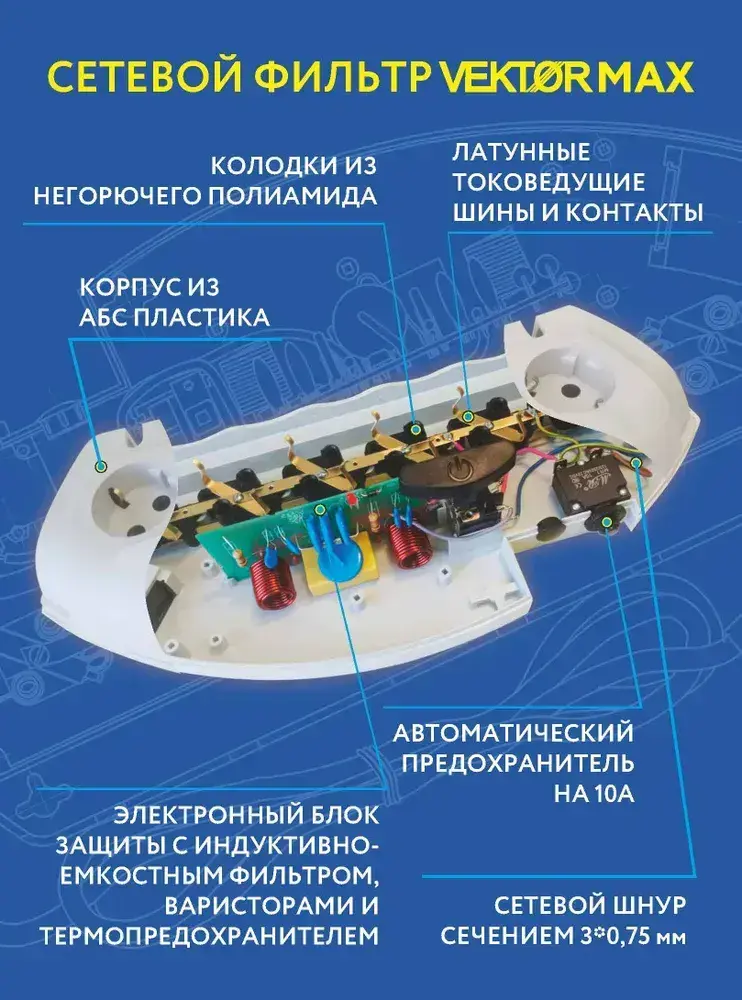 СЕТЕВОЙ ФИЛЬТР VEKTØR MAX

КОЛОДКИ ИЗ НЕГОРЮЧЕГО ПОЛИАМИДА

ЛАТУННЫЕ ТОКОВЕДУЩИЕ ШИНЫ И КОНТАКТЫ

КОРПУС ИЗ АБС ПЛАСТИКА

АВТОМАТИЧЕСКИЙ ПРЕДОХРАНИТЕЛЬ НА 10А

ЭЛЕКТРОННЫЙ БЛОК ЗАЩИТЫ С ИНДУКТИВНО-ЕМКОСТНЫМ ФИЛЬТРОМ, ВАРИСТОРАМИ И ТЕРМОПРЕДОХРАНИТЕЛЕМ

СЕТЕВОЙ ШНУР СЕЧЕНИЕМ 3*0,75 мм