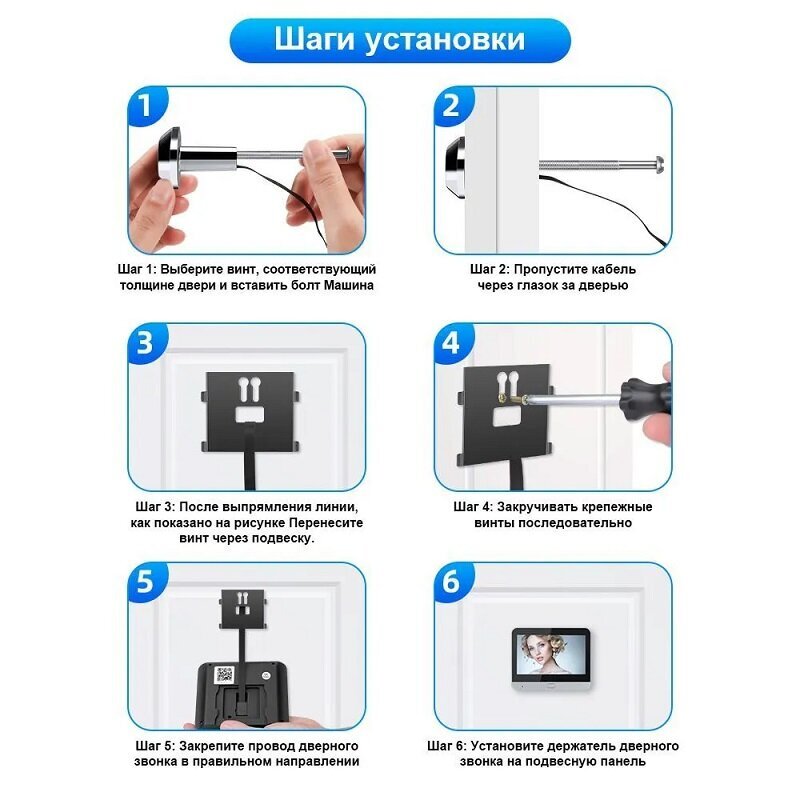 Шаги установки

1

Шаг 1: Выберите винт, соответствующий толщине двери и вставить болт Машина

2

Шаг 2: Пропустите кабель через глазок за дверью

3

Шаг 3: После выпрямления линии, как показано на рисунке Перенесите винт через подвеску.

4

Шаг 4: Закручивать крепежные винты последовательно

5

Шаг 5: Закрепите провод дверного звонка в правильном направлении

6

Шаг 6: Установите держатель дверного звонка на подвесную панель