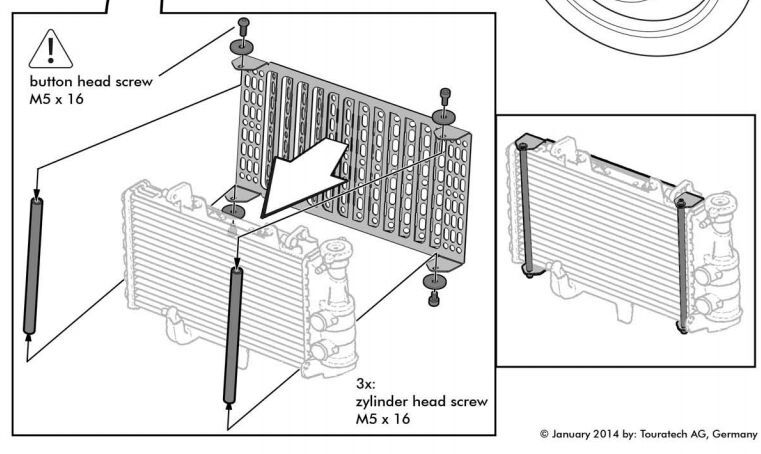 button head screw
M5 x 16

3x:
zylinder head screw
M5 x 16

© January 2014 by: Touratech AG, Germany