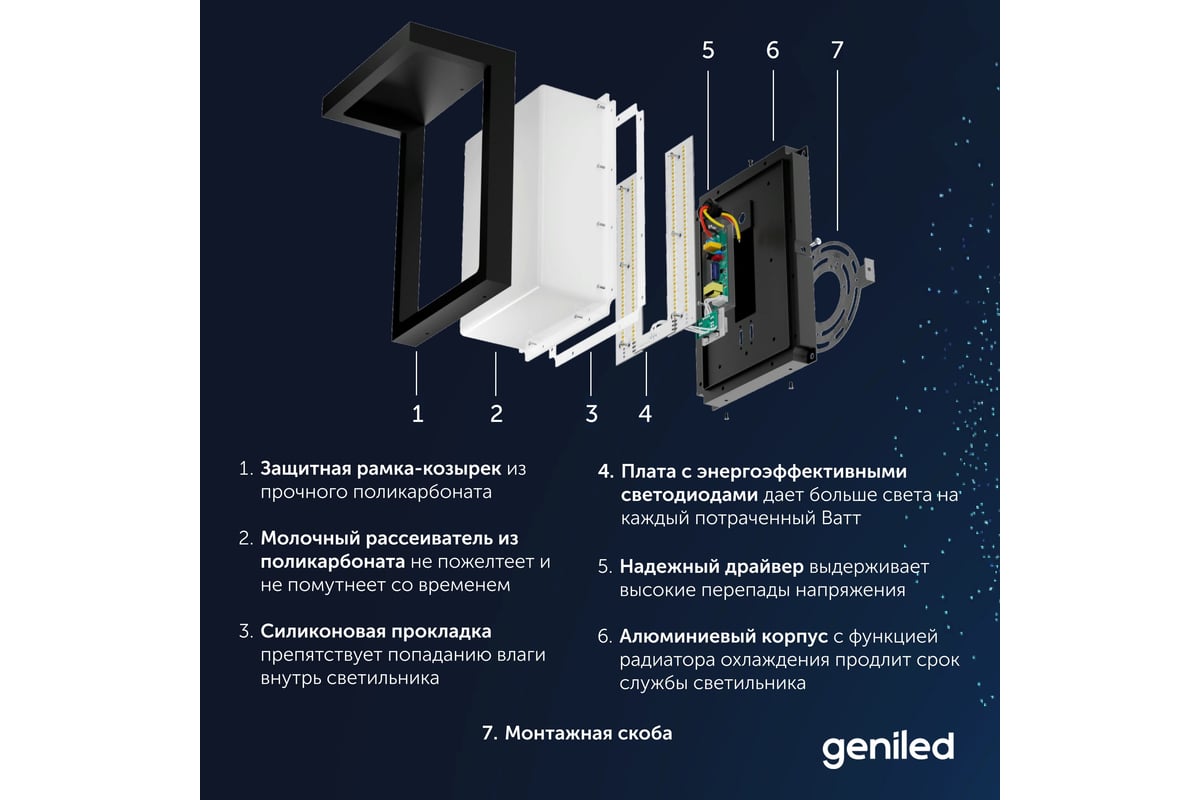 5 6 7

1 2 3 4

1. Защитная рамка-козырек из прочного поликарбоната

2. Молочный рассеиватель из поликарбоната не пожелтеет и не помутнеет со временем

3. Силиконовая прокладка препятствует попаданию влаги внутрь светильника

4. Плата с энергоэффективными светодиодами дает больше света на каждый потраченный Ватт

5. Надежный драйвер выдерживает высокие перепады напряжения

6. Алюминиевый корпус с функцией радиатора охлаждения продлит срок службы светильника

7. Монтажная скоба

geniled