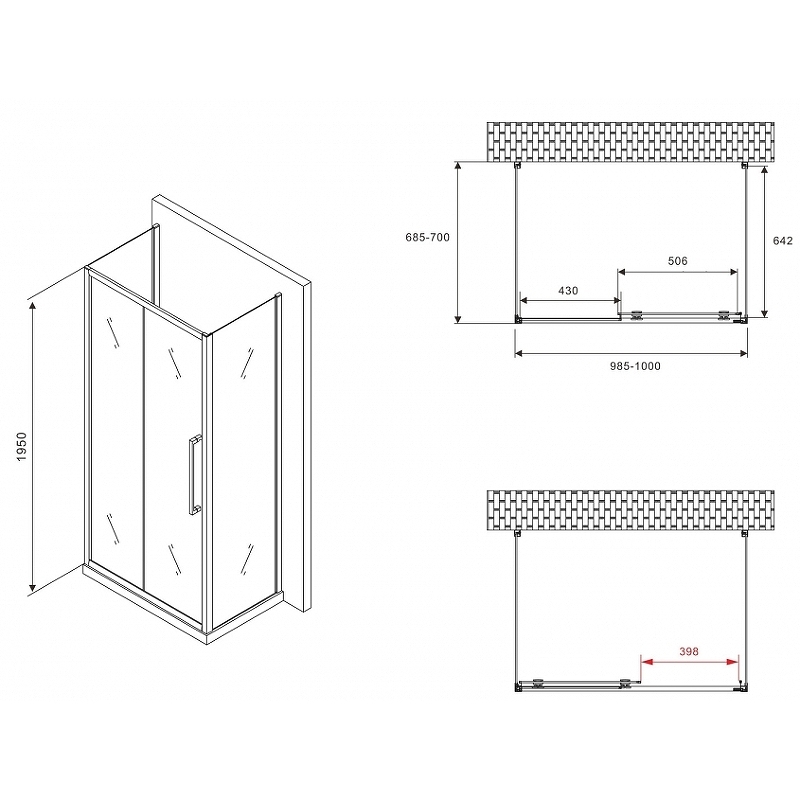 1950

685-700

642

506

430

985-1000

398