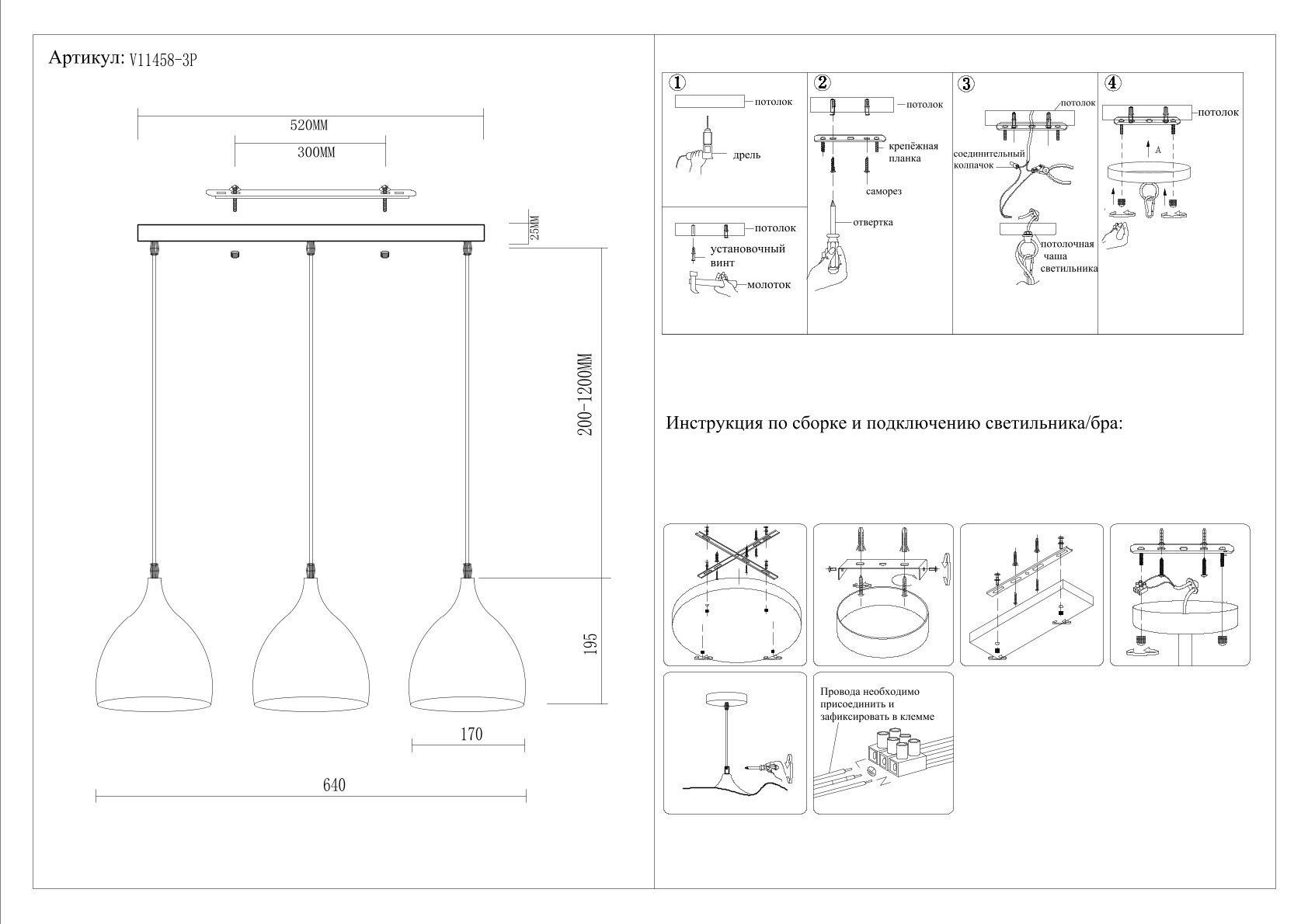 Артикул: V11458-3P

520MM

300MM

25MM

200-1200MM

195

170

640

1

потолок

дрель

потолок

установочный винт

молоток

2

потолок

крепёжная планка

саморез

отвертка

3

потолок

соединительный колпачок

потолочная чаша светильника

4

потолок

A

Инструкция по сборке и подключению светильника/бра:

Провода необходимо присоединить и зафиксировать в клемме