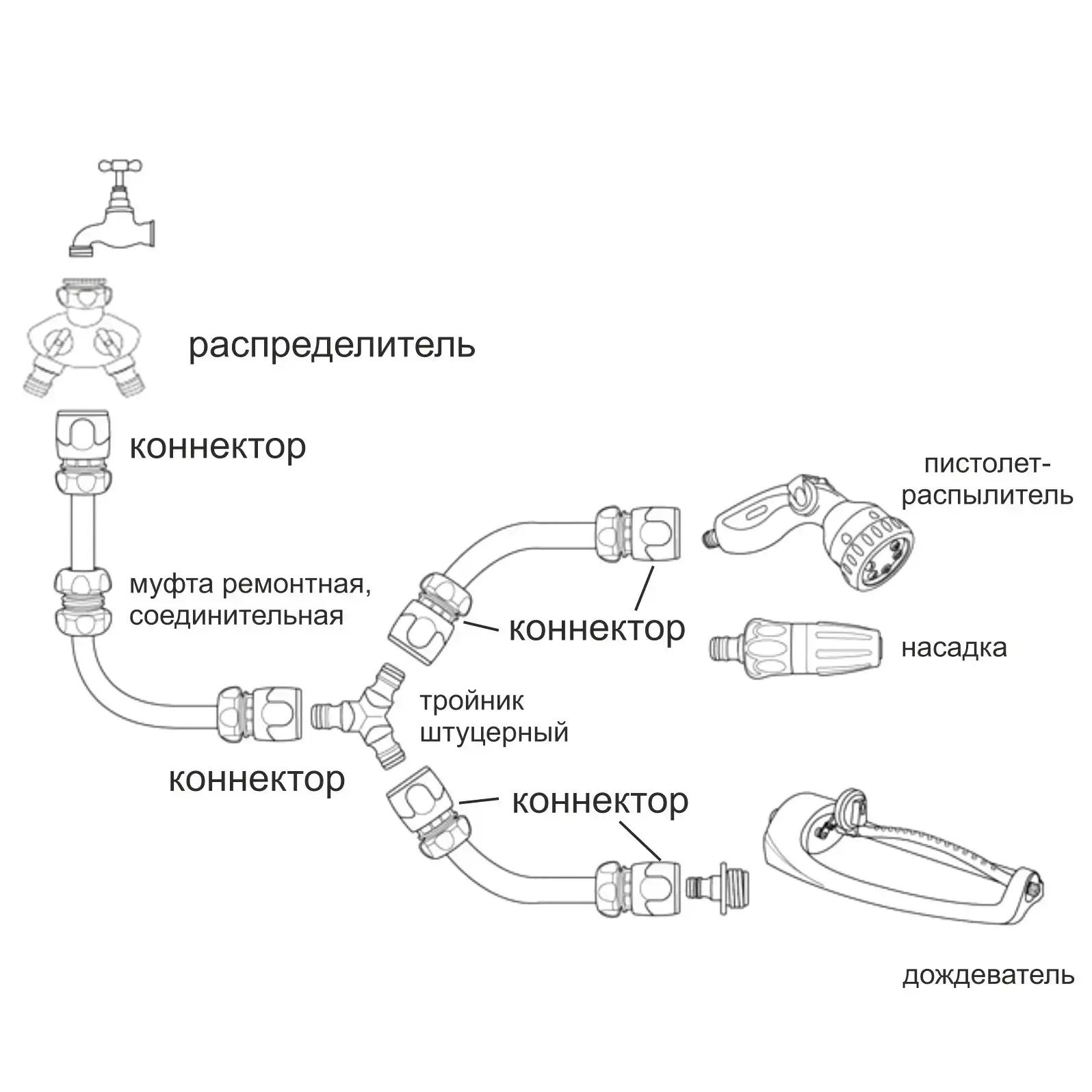 распределитель

коннектор

пистолет-распылитель

муфта ремонтная, соединительная

коннектор

насадка

тройник штуцерный

коннектор

коннектор

дождеватель