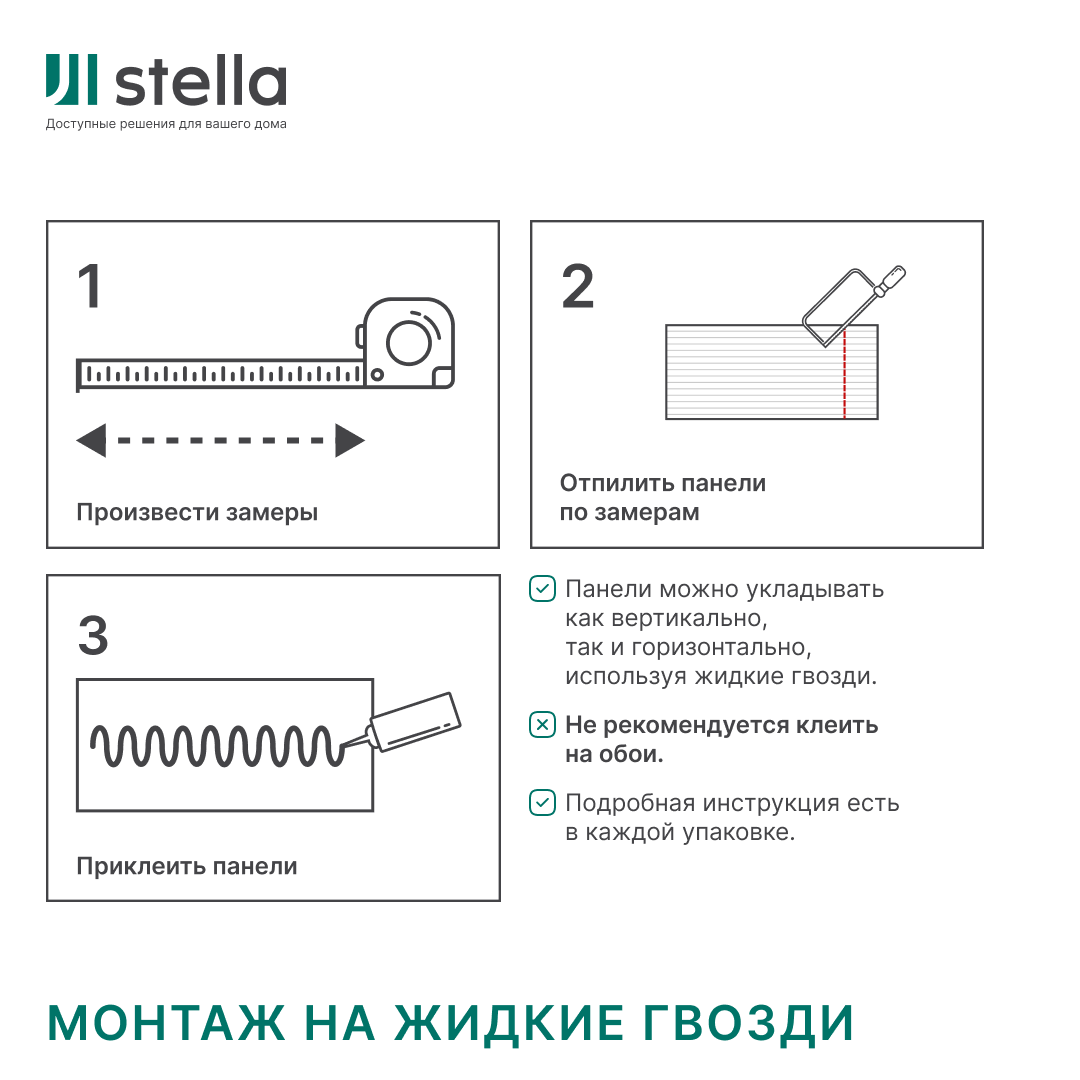 stella
Доступные решения для вашего дома

1

Произвести замеры

2

Отпилить панели по замерам

3

Приклеить панели

Панели можно укладывать как вертикально, так и горизонтально, используя жидкие гвозди.

Не рекомендуется клеить на обои.

Подробная инструкция есть в каждой упаковке.

МОНТАЖ НА ЖИДКИЕ ГВОЗДИ