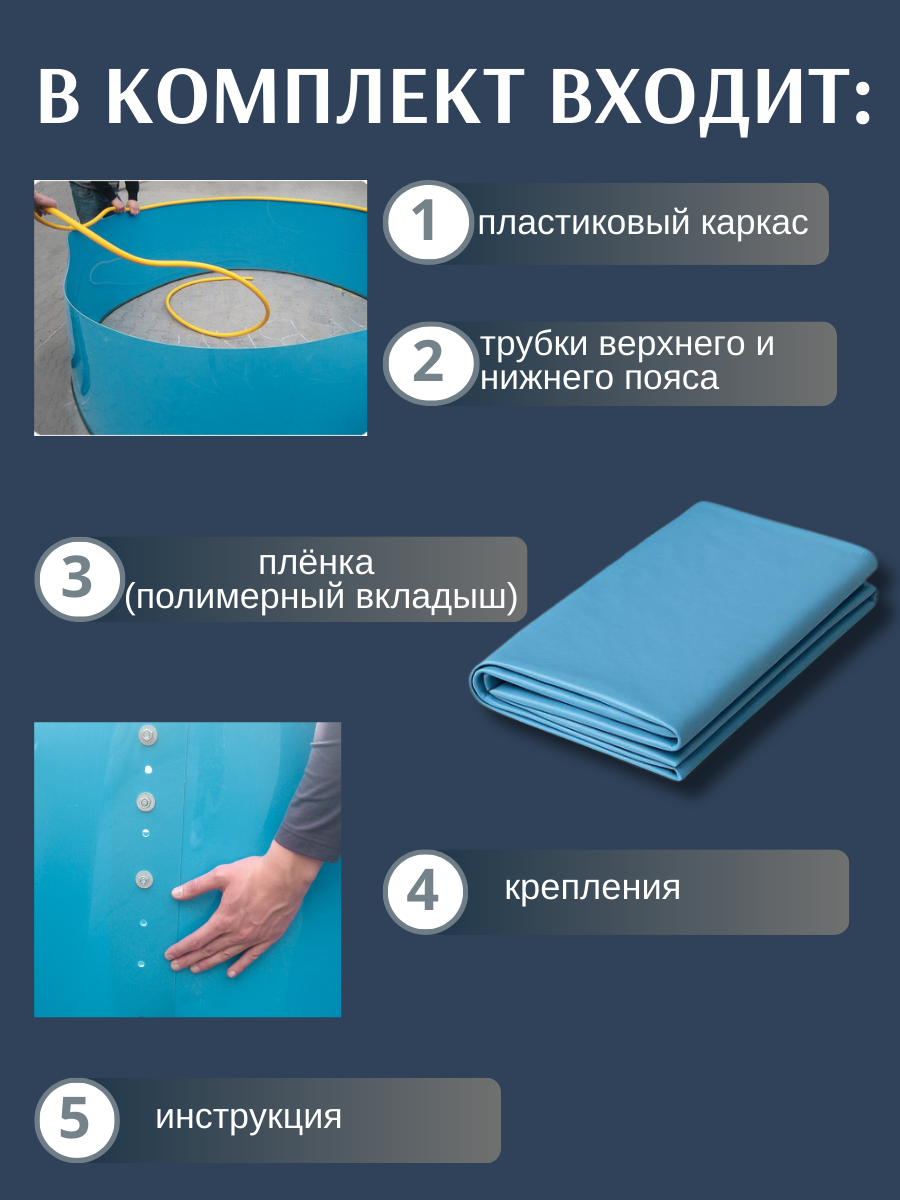 В КОМПЛЕКТ ВХОДИТ:

1 пластиковый каркас

2 трубки верхнего и нижнего пояса

3 плёнка (полимерный вкладыш)

4 крепления

5 инструкция