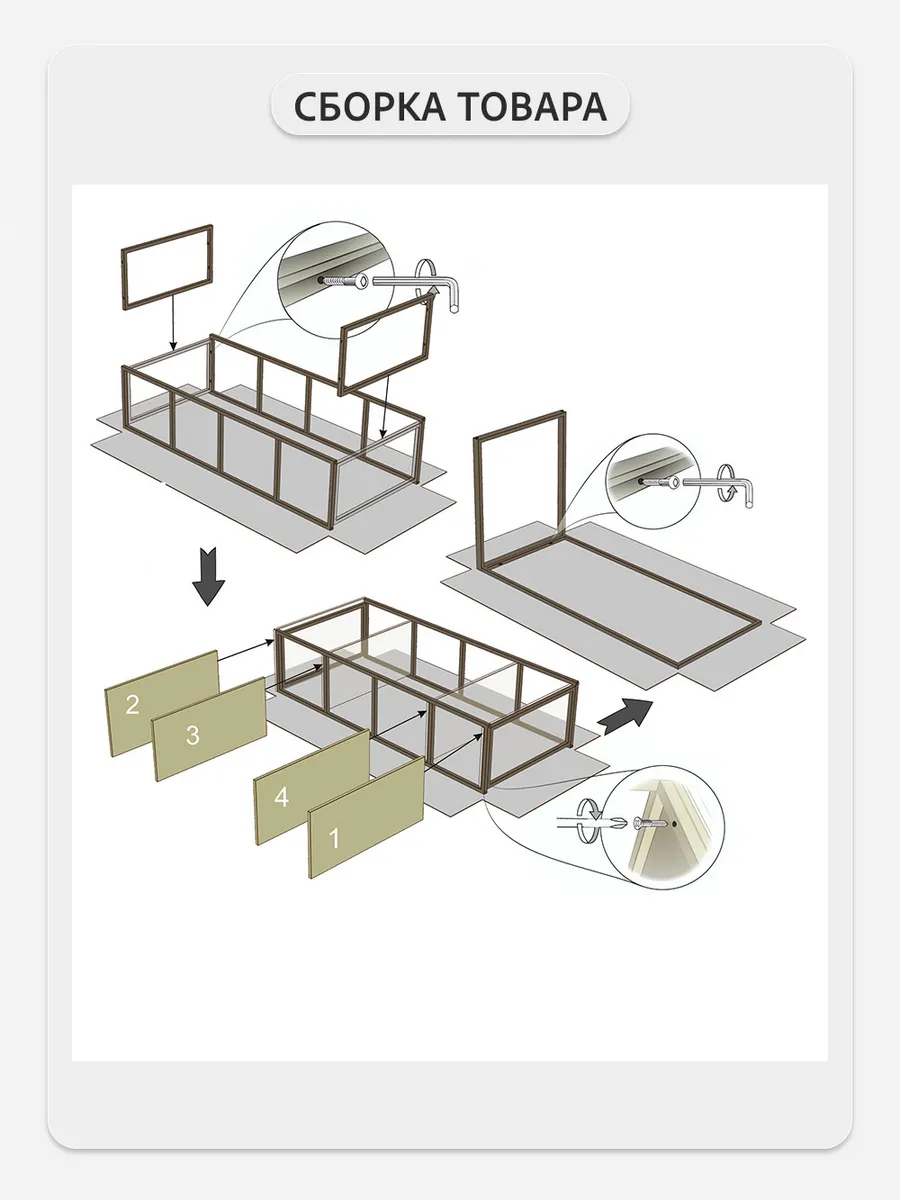 СБОРКА ТОВАРА

2
3
4
1