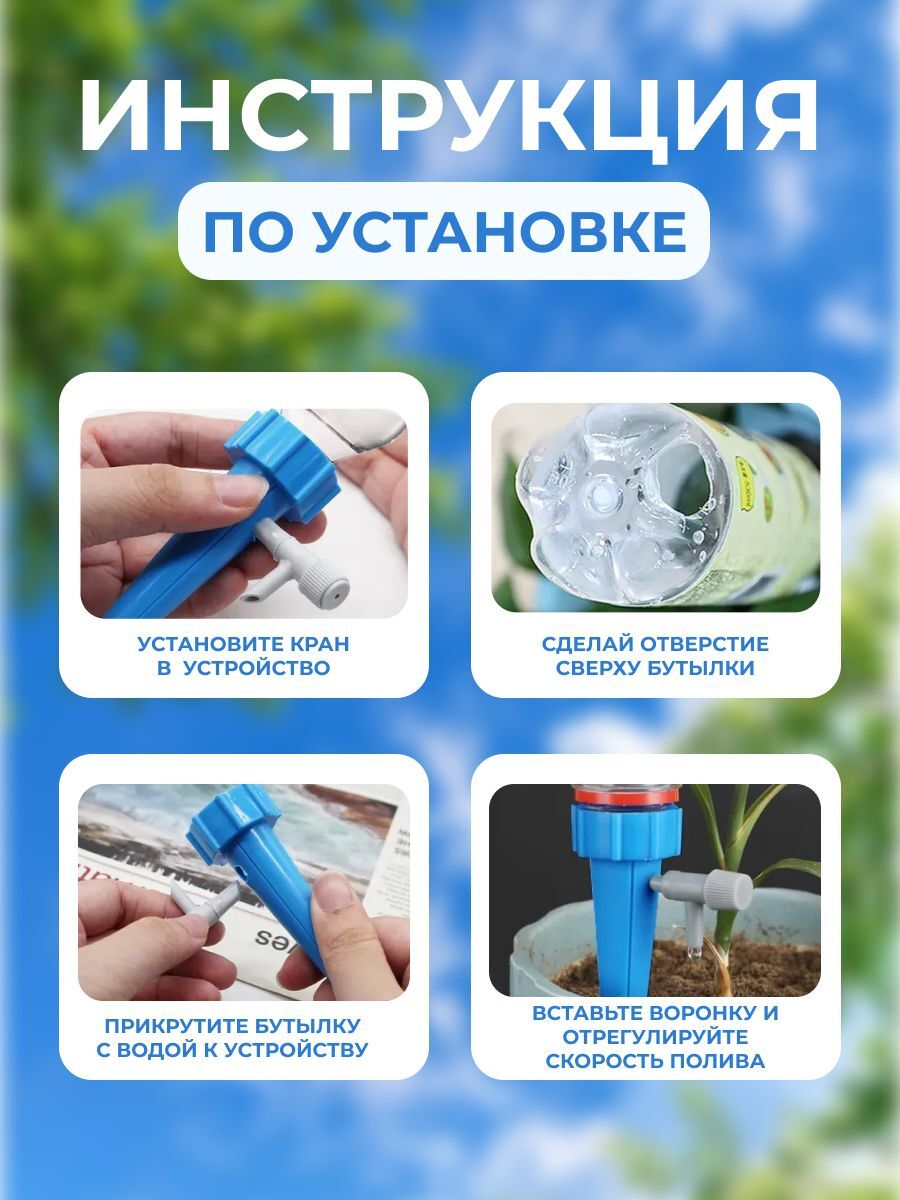 ИНСТРУКЦИЯ

ПО УСТАНОВКЕ

УСТАНОВИТЕ КРАН В УСТРОЙСТВО

СДЕЛАЙ ОТВЕРСТИЕ СВЕРХУ БУТЫЛКИ

ПРИКРУТИТЕ БУТЫЛКУ С ВОДОЙ К УСТРОЙСТВУ

ВСТАВЬТЕ ВОРОНКУ И ОТРЕГУЛИРУЙТЕ СКОРОСТЬ ПОЛИВА