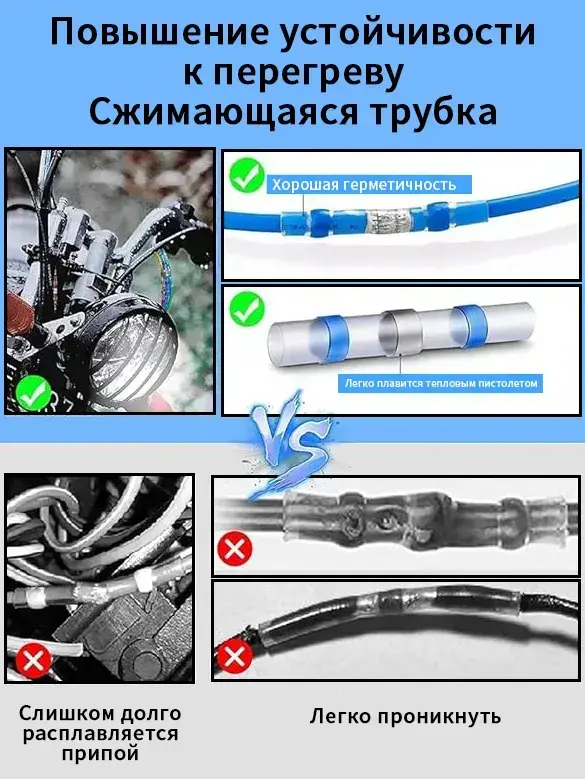 Повышение устойчивости к перегреву Сжимающаяся трубка

Хорошая герметичность

Легко плавится тепловым пистолетом

VS

Слишком долго расплавляется припой

Легко проникнуть