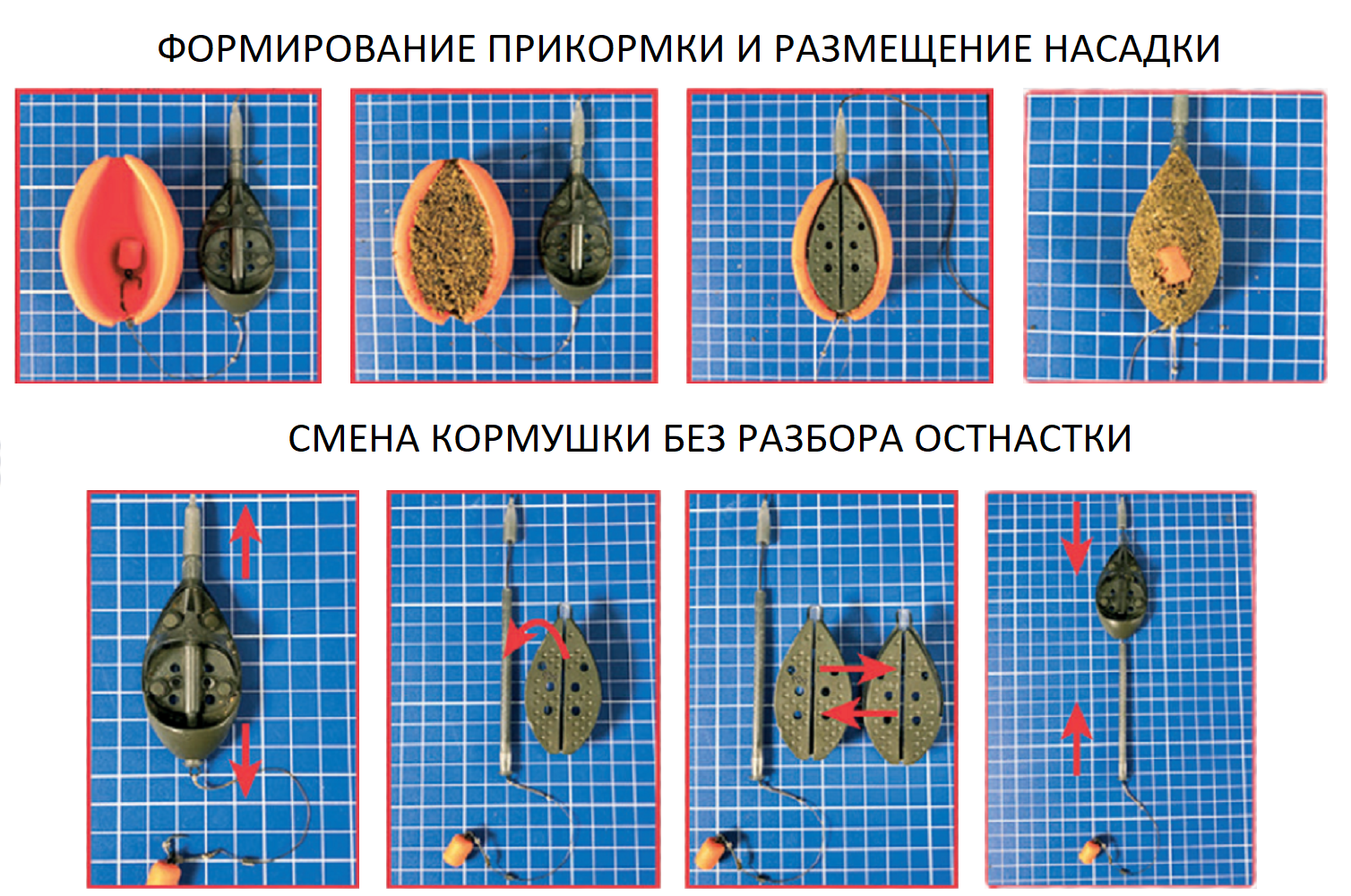 ФОРМИРОВАНИЕ ПРИКОРМКИ И РАЗМЕЩЕНИЕ НАСАДКИ

СМЕНА КОРМУШКИ БЕЗ РАЗБОРА ОСТНАСТКИ