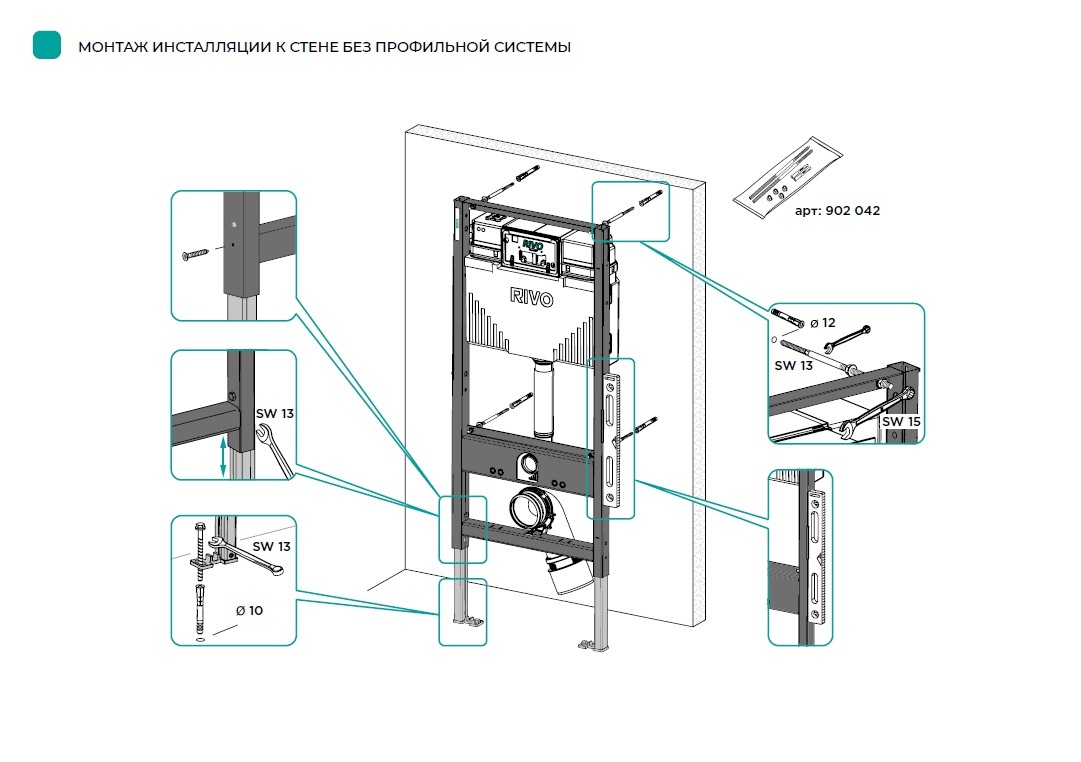 МОНТАЖ ИНСТАЛЛЯЦИИ К СТЕНЕ БЕЗ ПРОФИЛЬНОЙ СИСТЕМЫ

арт: 902 042

RIVO

RIVO

SW 13

SW 13

Ø 10

Ø 12

SW 13

SW 15