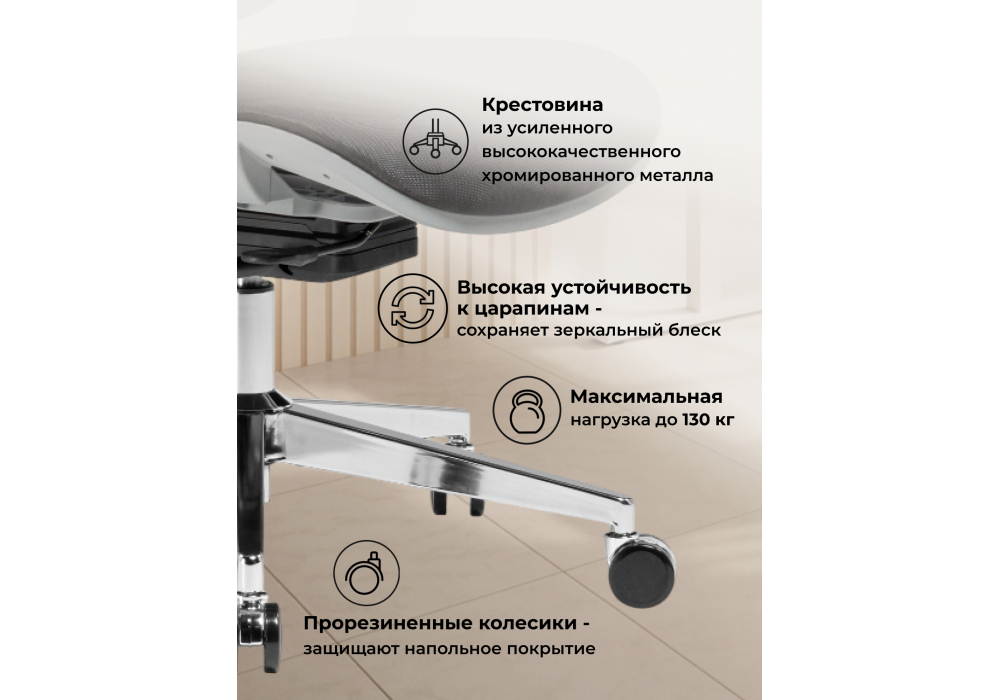 Крестовина
из усиленного высококачественного хромированного металла

Высокая устойчивость к царапинам -
сохраняет зеркальный блеск

Максимальная
нагрузка до 130 кг

Прорезиненные колесики -
защищают напольное покрытие