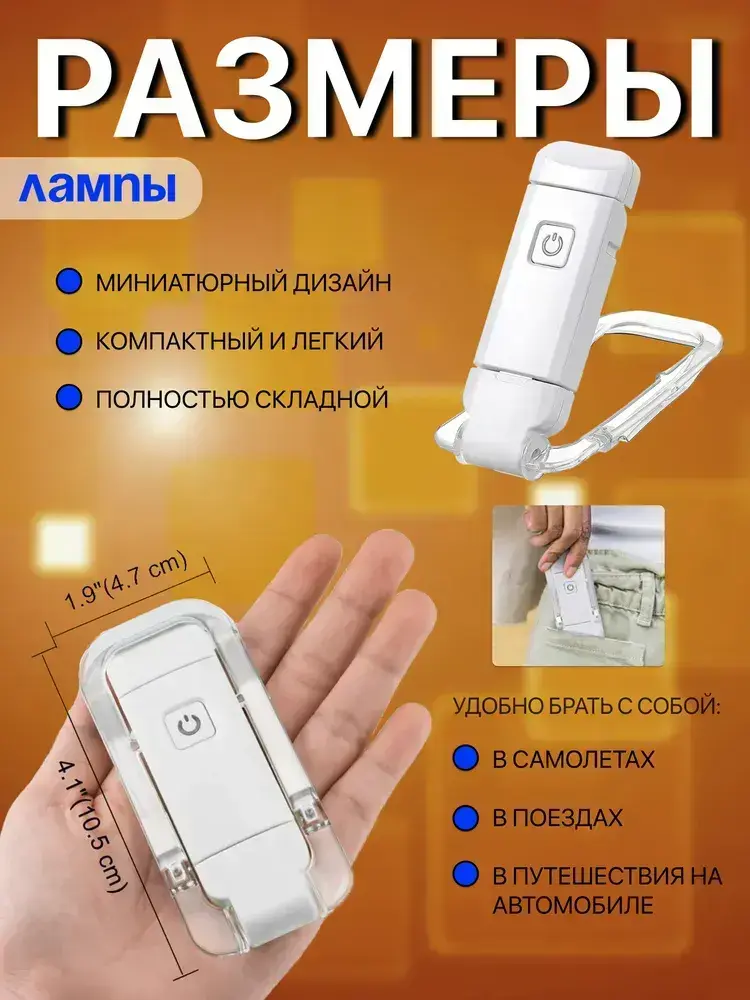 РАЗМЕРЫ

лампы

МИНИАТЮРНЫЙ ДИЗАЙН

КОМПАКТНЫЙ И ЛЕГКИЙ

ПОЛНОСТЬЮ СКЛАДНОЙ

1.9"(4.7 cm)

4.1"(10.5 cm)

УДОБНО БРАТЬ С СОБОЙ:

В САМОЛЕТАХ

В ПОЕЗДАХ

В ПУТЕШЕСТВИЯ НА АВТОМОБИЛЕ