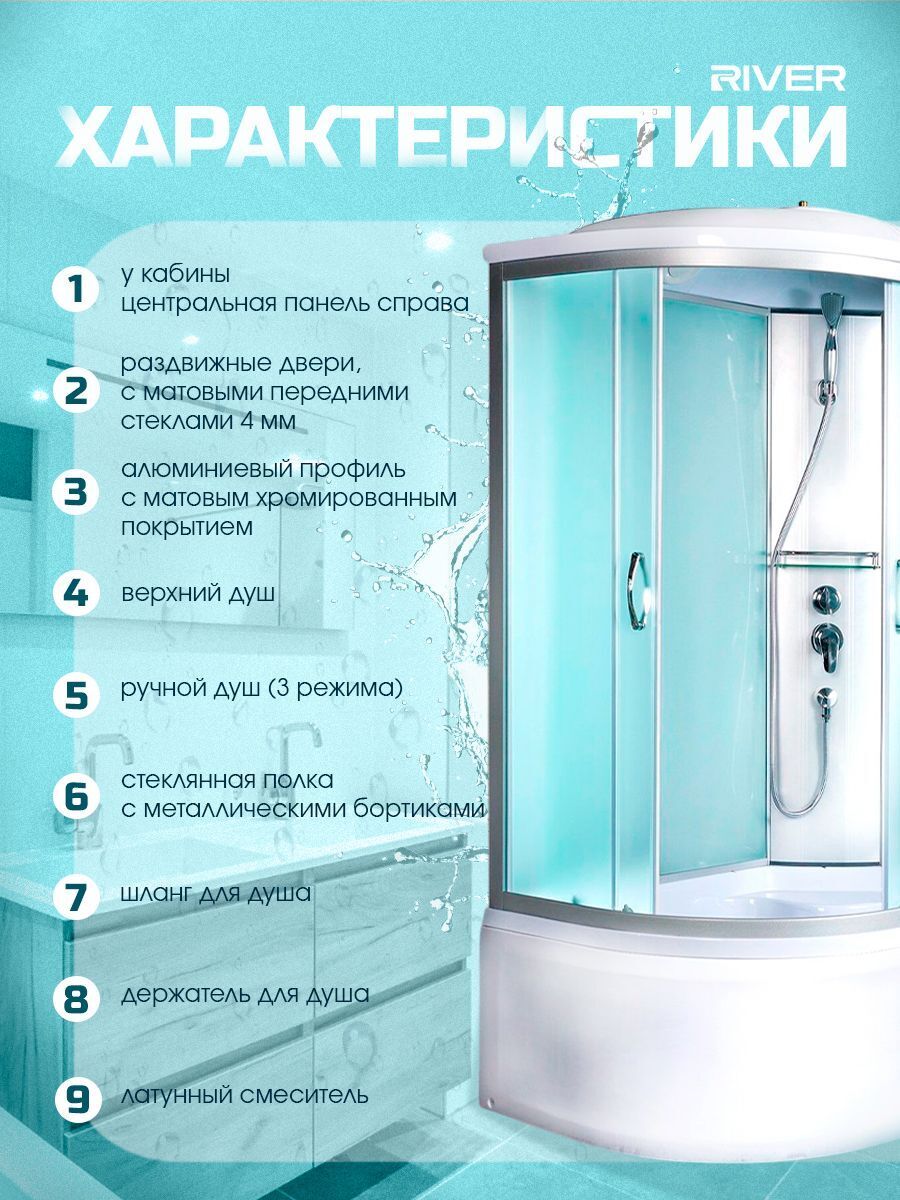 RIVER

ХАРАКТЕРИСТИКИ

1 у кабины центральная панель справа

2 раздвижные двери, с матовыми передними стеклами 4 мм

3 алюминиевый профиль с матовым хромированным покрытием

4 верхний душ

5 ручной душ (3 режима)

6 стеклянная полка с металлическими бортиками

7 шланг для душа

8 держатель для душа

9 латунный смеситель