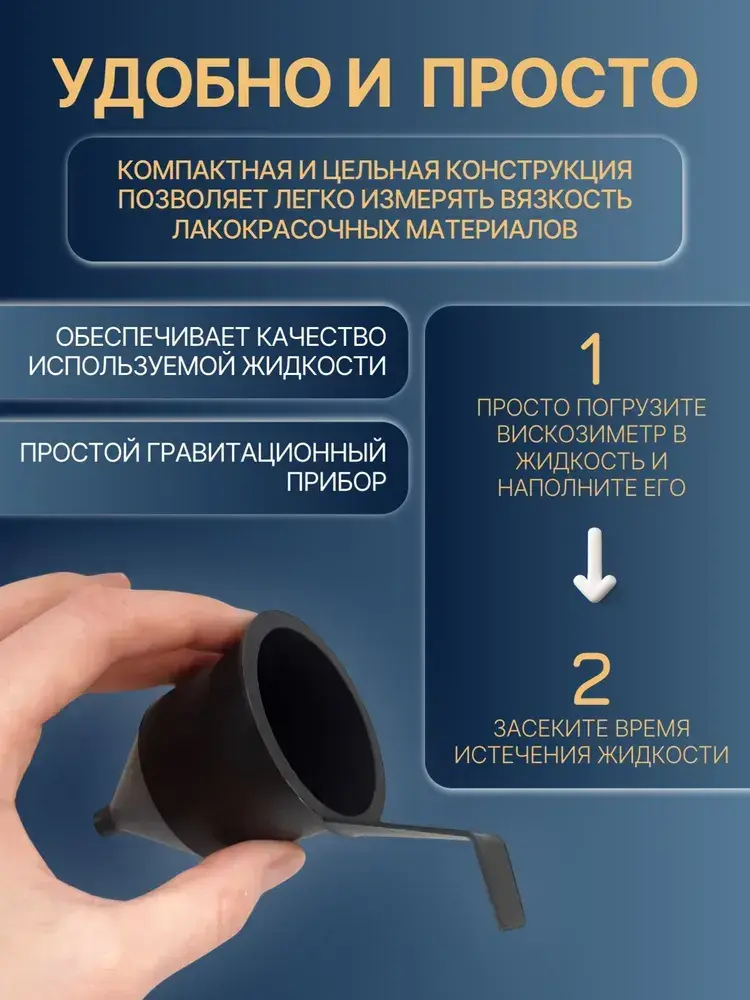 УДОБНО И ПРОСТО

КОМПАКТНАЯ И ЦЕЛЬНАЯ КОНСТРУКЦИЯ ПОЗВОЛЯЕТ ЛЕГКО ИЗМЕРЯТЬ ВЯЗКОСТЬ ЛАКОКРАСОЧНЫХ МАТЕРИАЛОВ

ОБЕСПЕЧИВАЕТ КАЧЕСТВО ИСПОЛЬЗУЕМОЙ ЖИДКОСТИ

ПРОСТОЙ ГРАВИТАЦИОННЫЙ ПРИБОР

1

ПРОСТО ПОГРУЗИТЕ ВИСКОЗИМЕТР В ЖИДКОСТЬ И НАПОЛНИТЕ ЕГО

2

ЗАСЕКИТЕ ВРЕМЯ ИСТЕЧЕНИЯ ЖИДКОСТИ