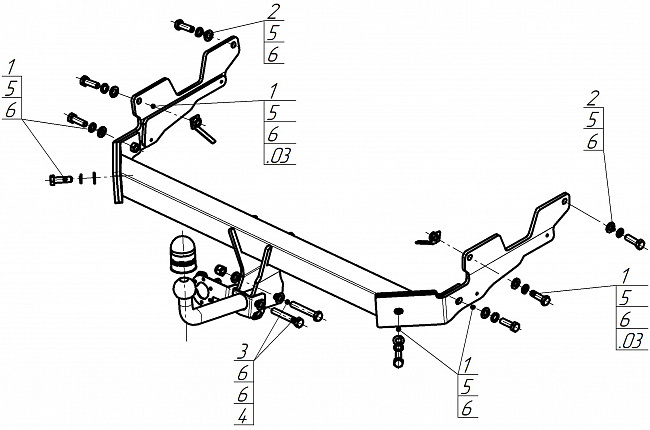 2
5
6

1
5
6

1
5
6
.03

2
5
6

1
5
6
.03

3
6
6
4

1
5
6