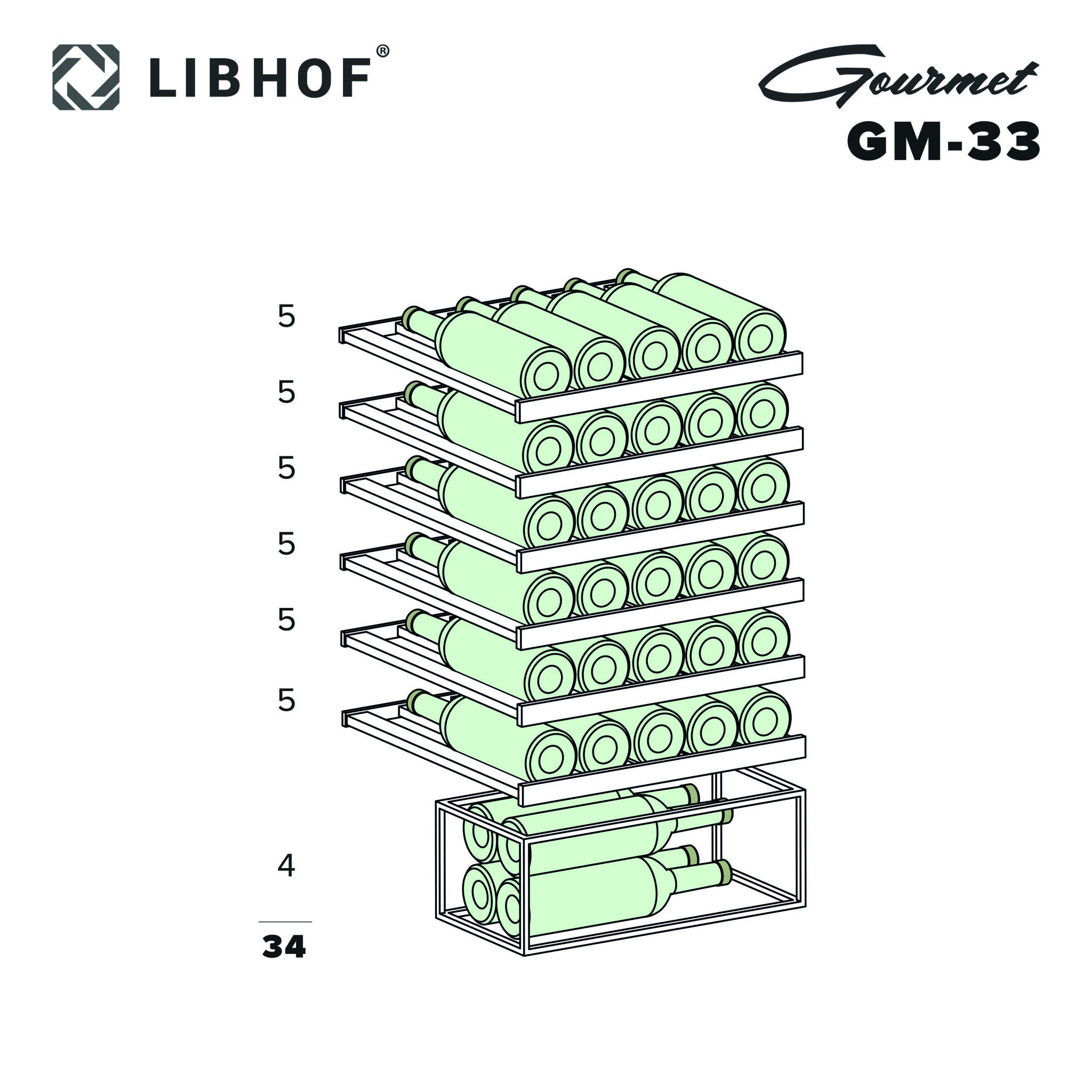 LIBHOF®

Gourmet
GM-33

5
5
5
5
5
5
4
34