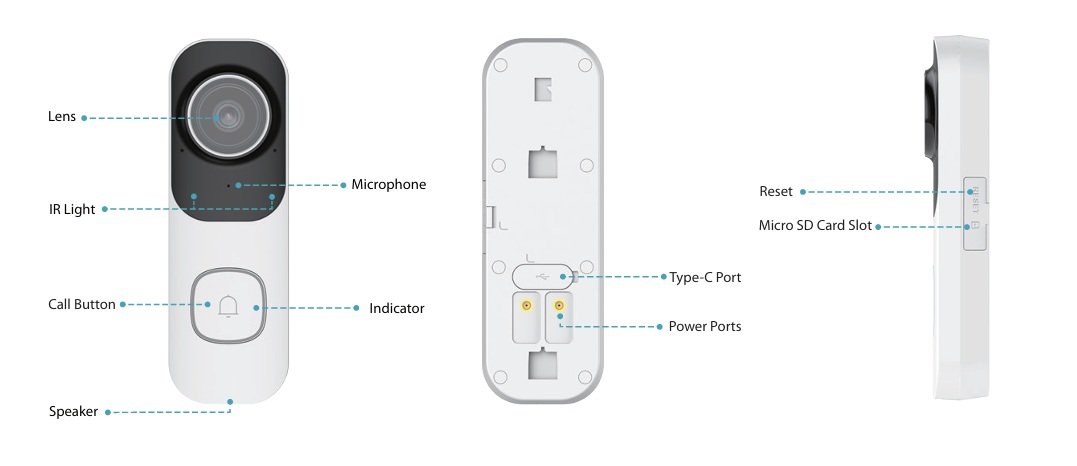 Lens

Microphone

IR Light

Call Button

Indicator

Speaker

Type-C Port

Power Ports

Reset

Micro SD Card Slot